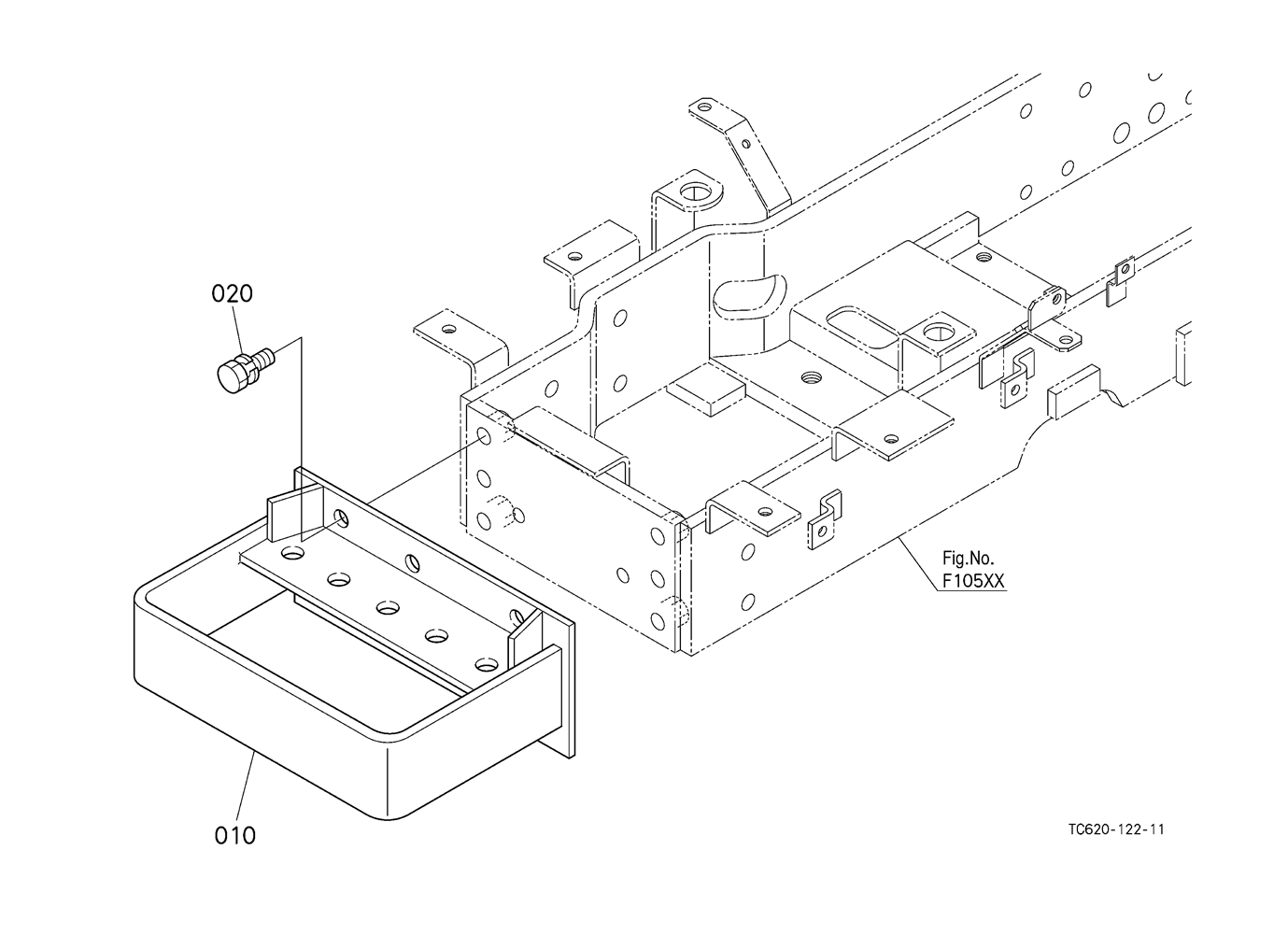 020

Fig.No.
F105XX

010

TC620-122-11