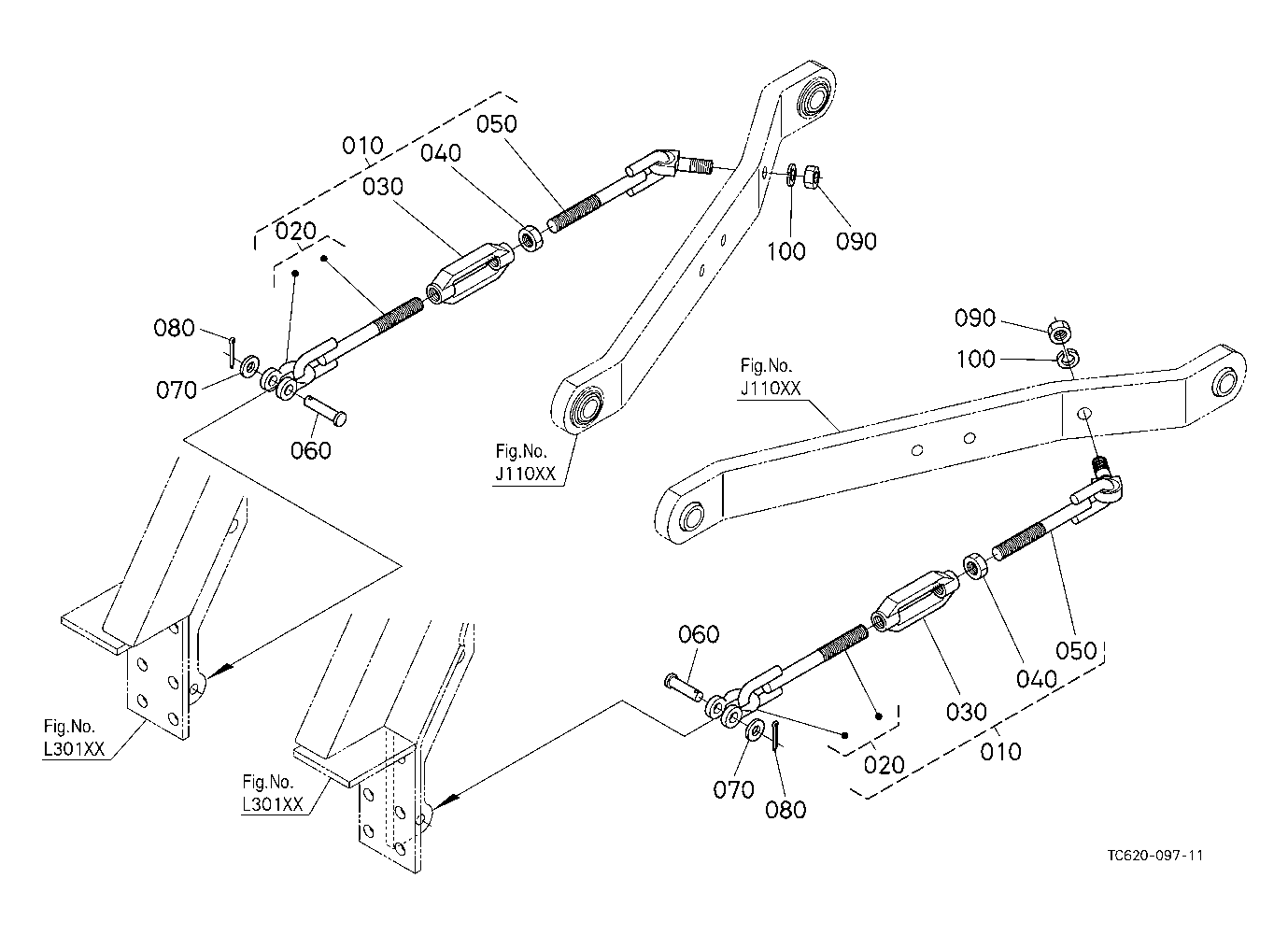 010
050
040
030
020
100
090
080
070
060
Fig.No. J110XX
090
100
Fig.No. J110XX
060
050
040
030
020
010
070
080
Fig.No. L301XX
Fig.No. L301XX
TC620-097-11