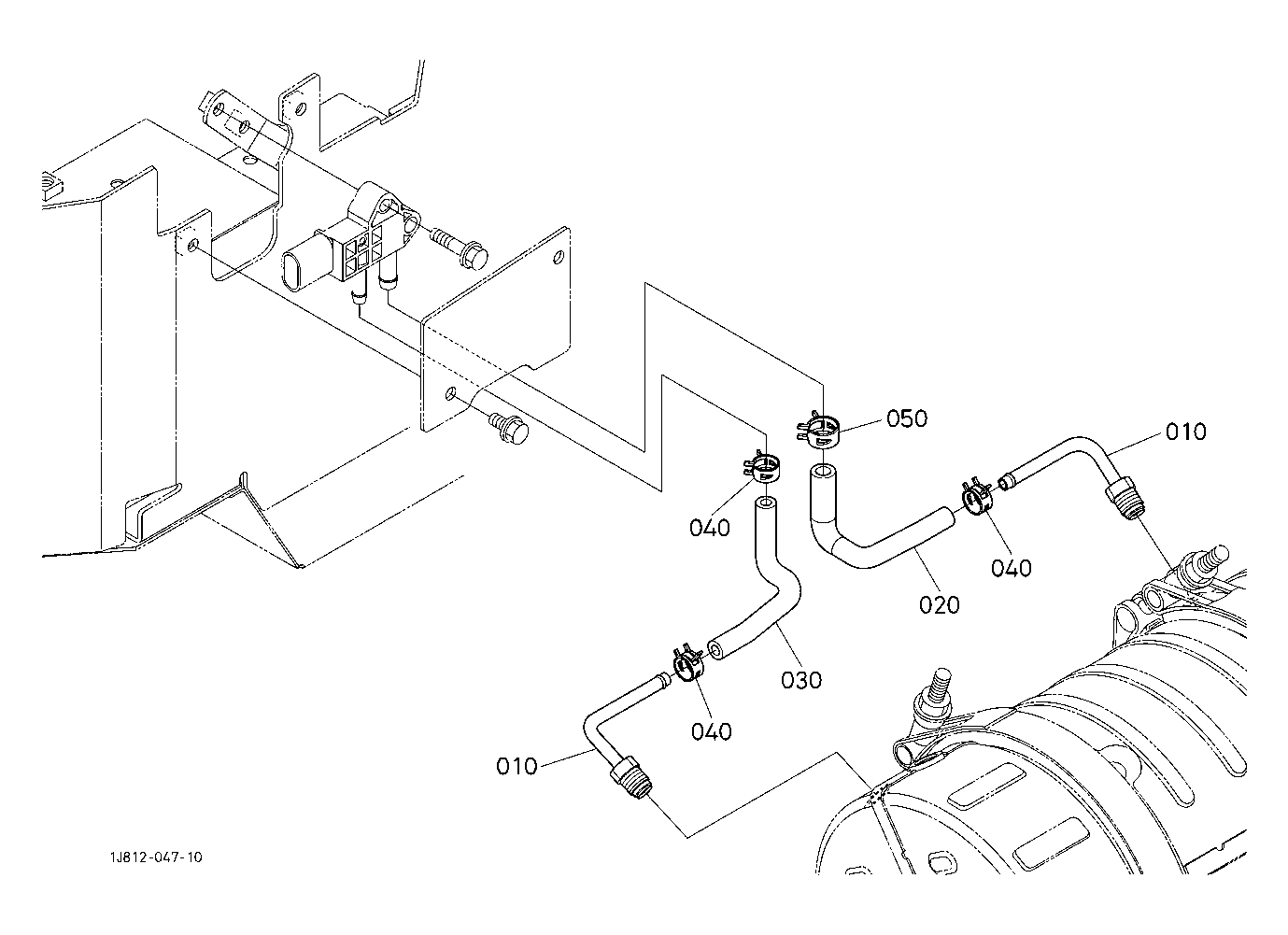 050
010
040
040
020
030
040
010
1J812-047-10