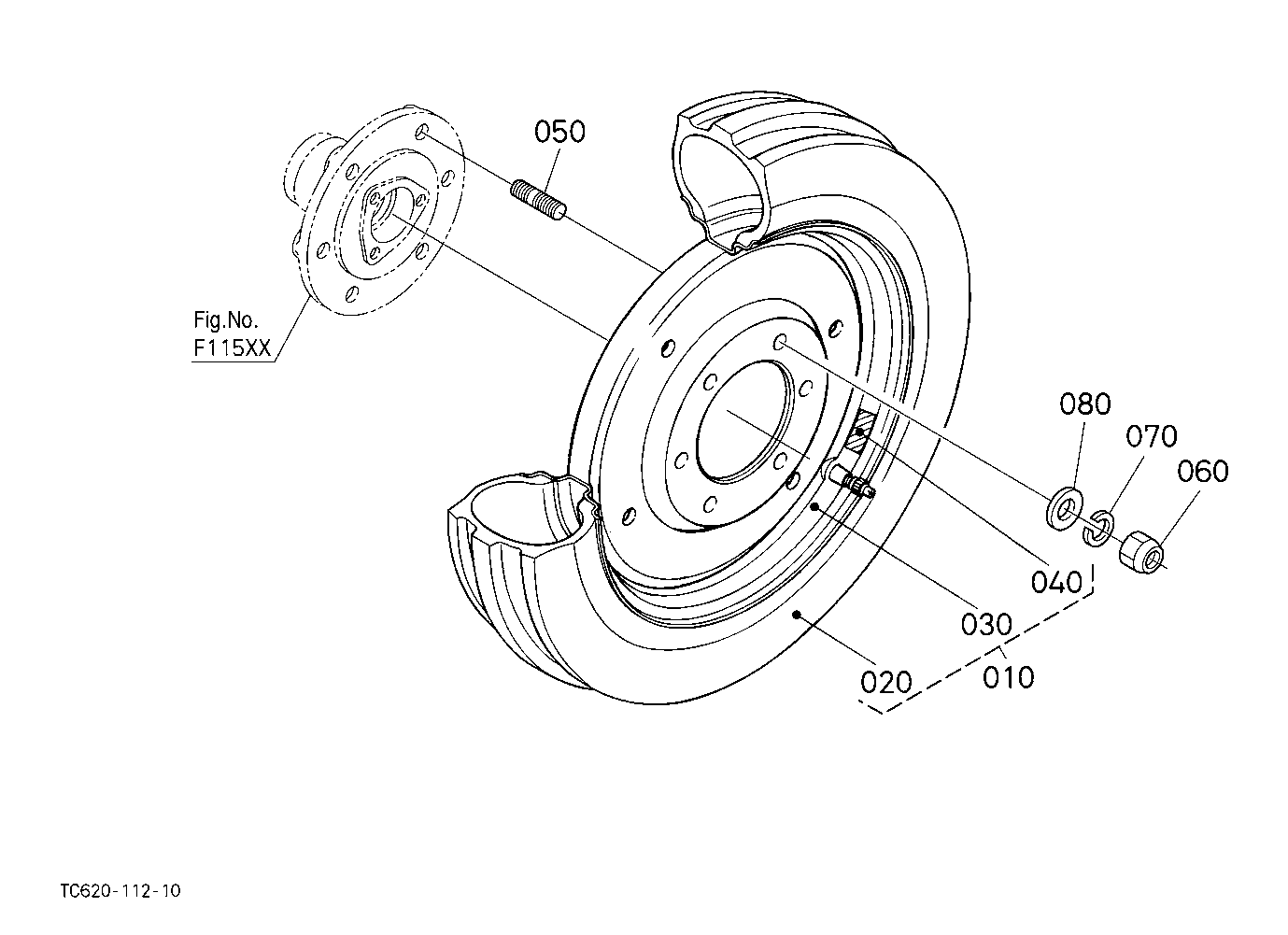 050

Fig.No.
F115XX

080
070
060

040

030

020

010

TC620-112-10