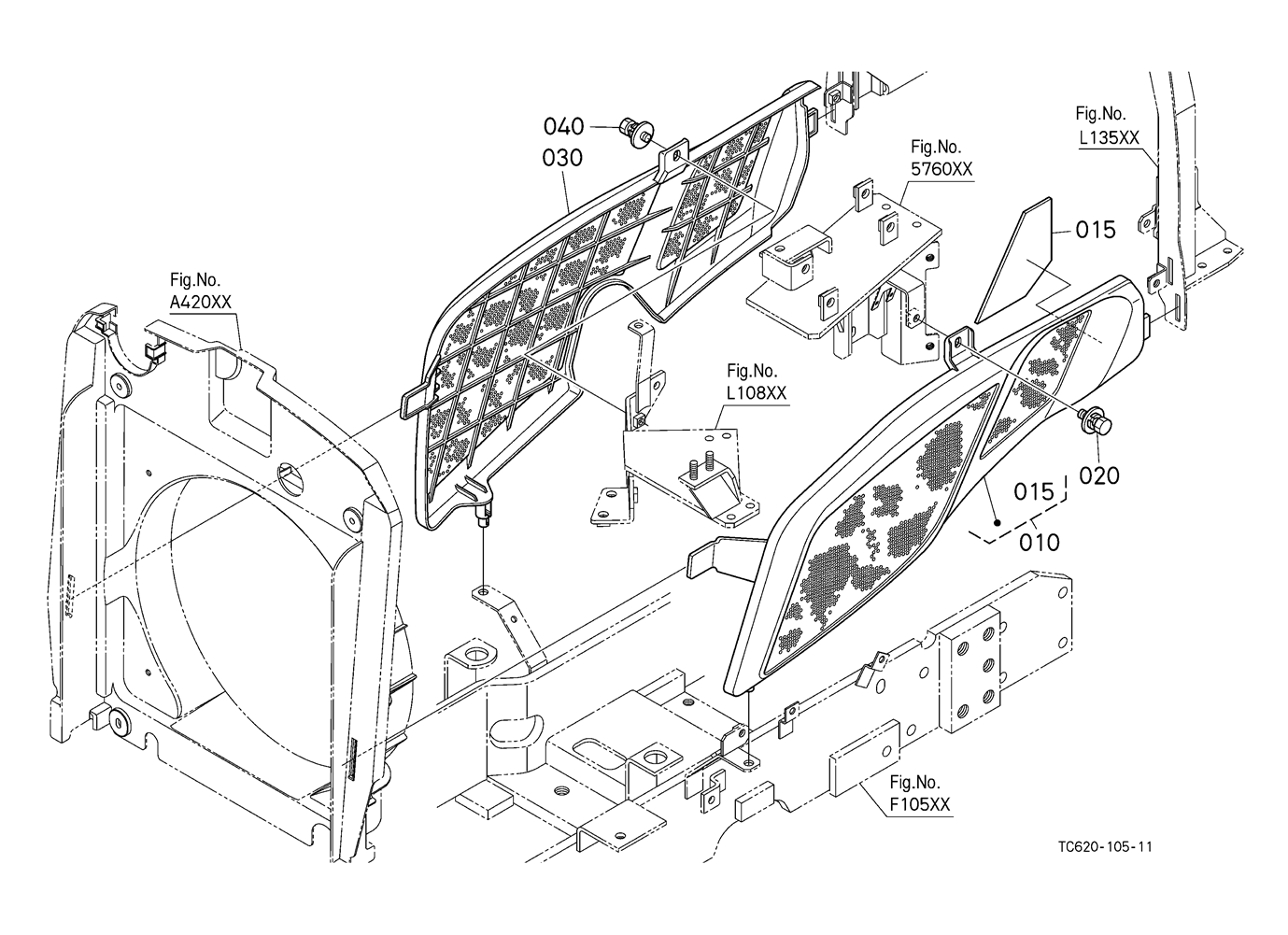 040
030
Fig.No.
5760XX
Fig.No.
L135XX
015
Fig.No.
A420XX
Fig.No.
L108XX
020
015
010
Fig.No.
F105XX
TC620-105-11