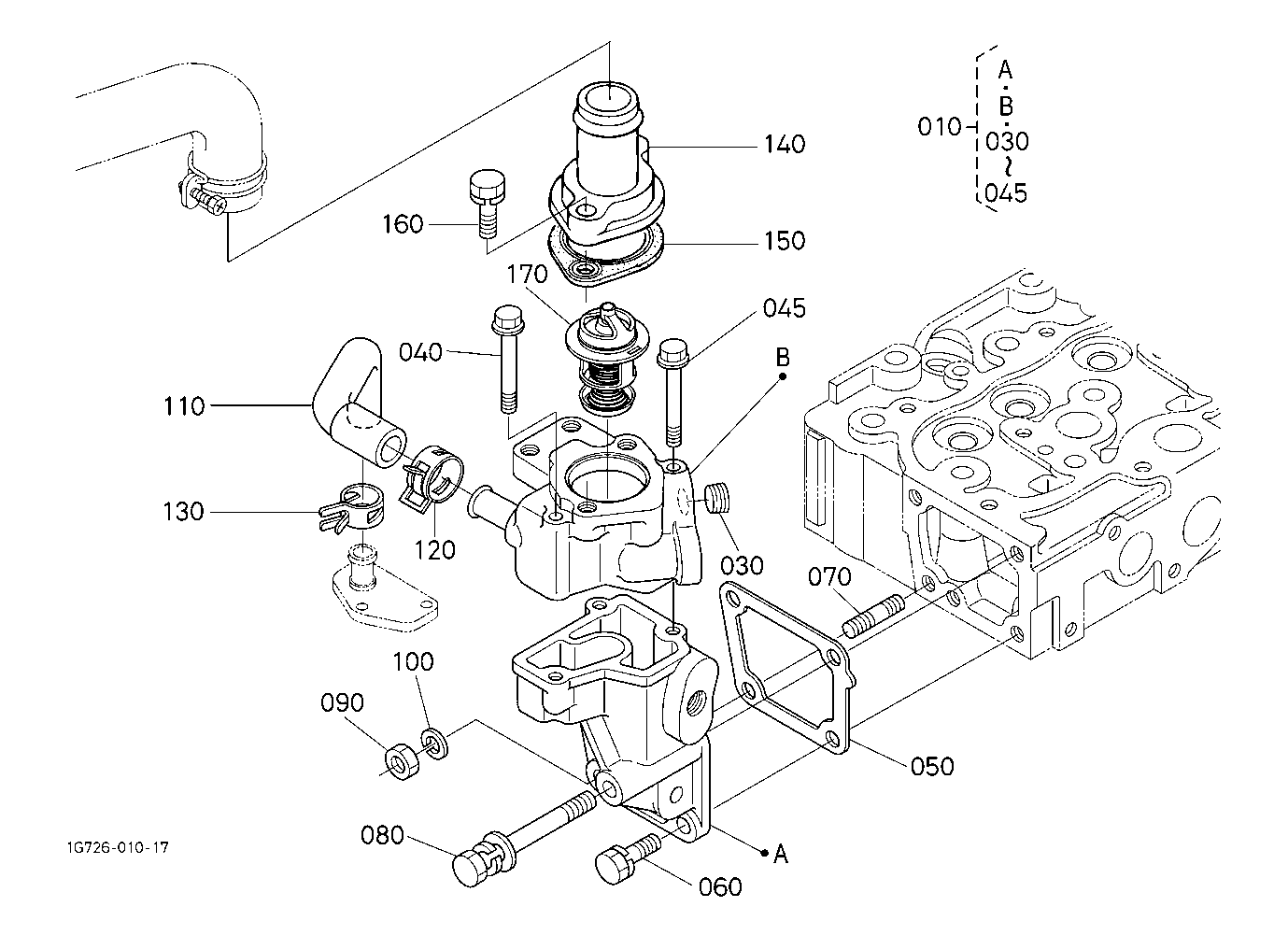 A
B
010
030
~
045

140

160

150

170

045

040

B

110

130

120

030

070

100

090

050

080

A

060

1G726-010-17