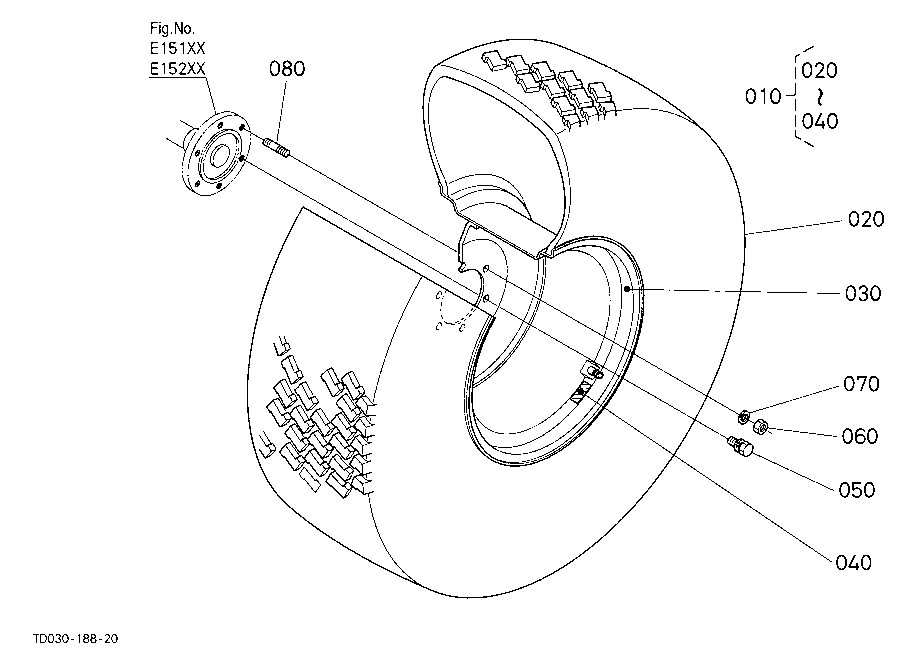 Fig.No.
E151XX
E152XX

080

010 020 ~ 040

020

030

070

060

050

040

TD030-188-20