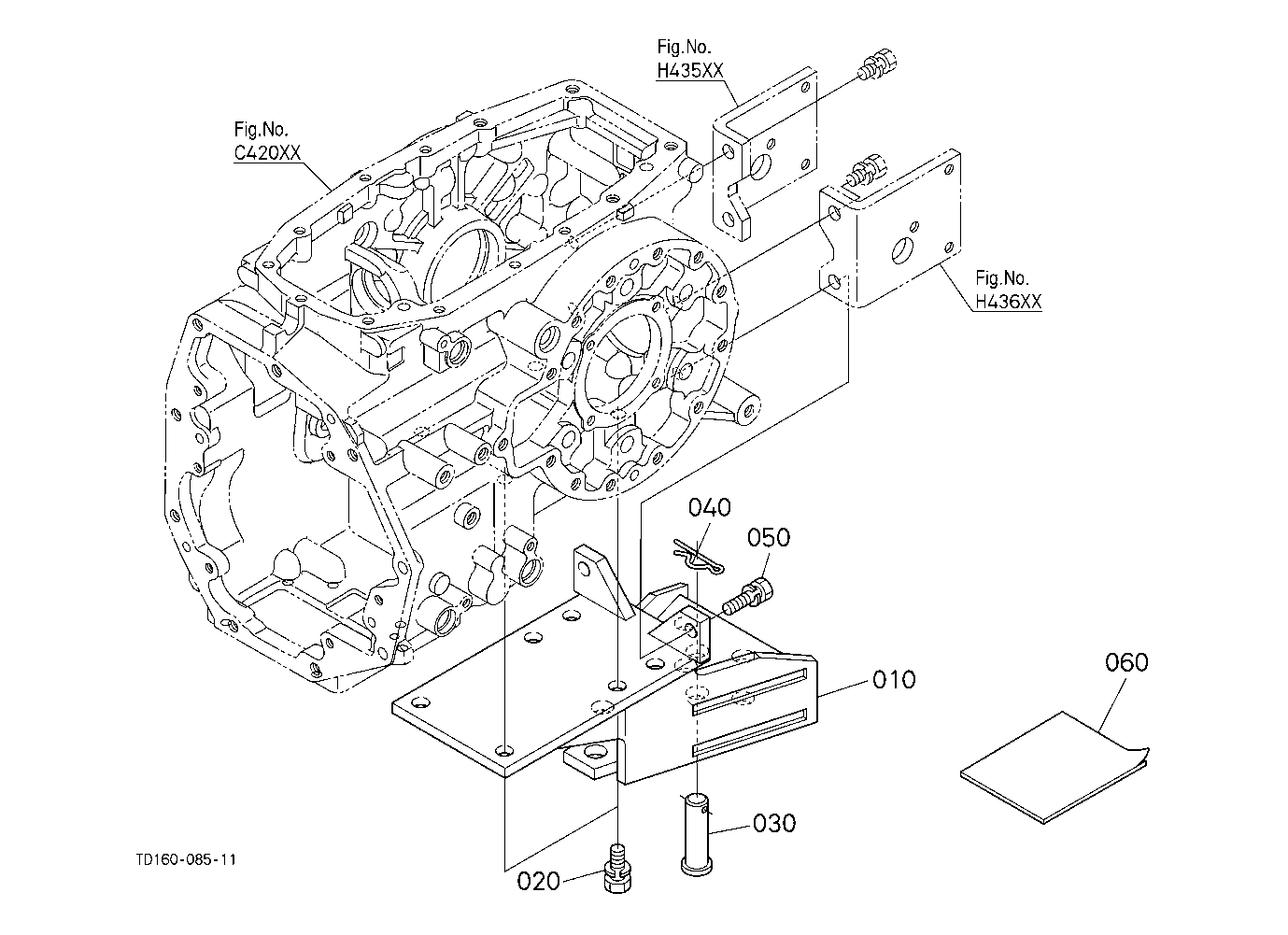 Fig.No.
H435XX

Fig.No.
C420XX

Fig.No.
H436XX

040

050

010

060

030

020

TD160-085-11