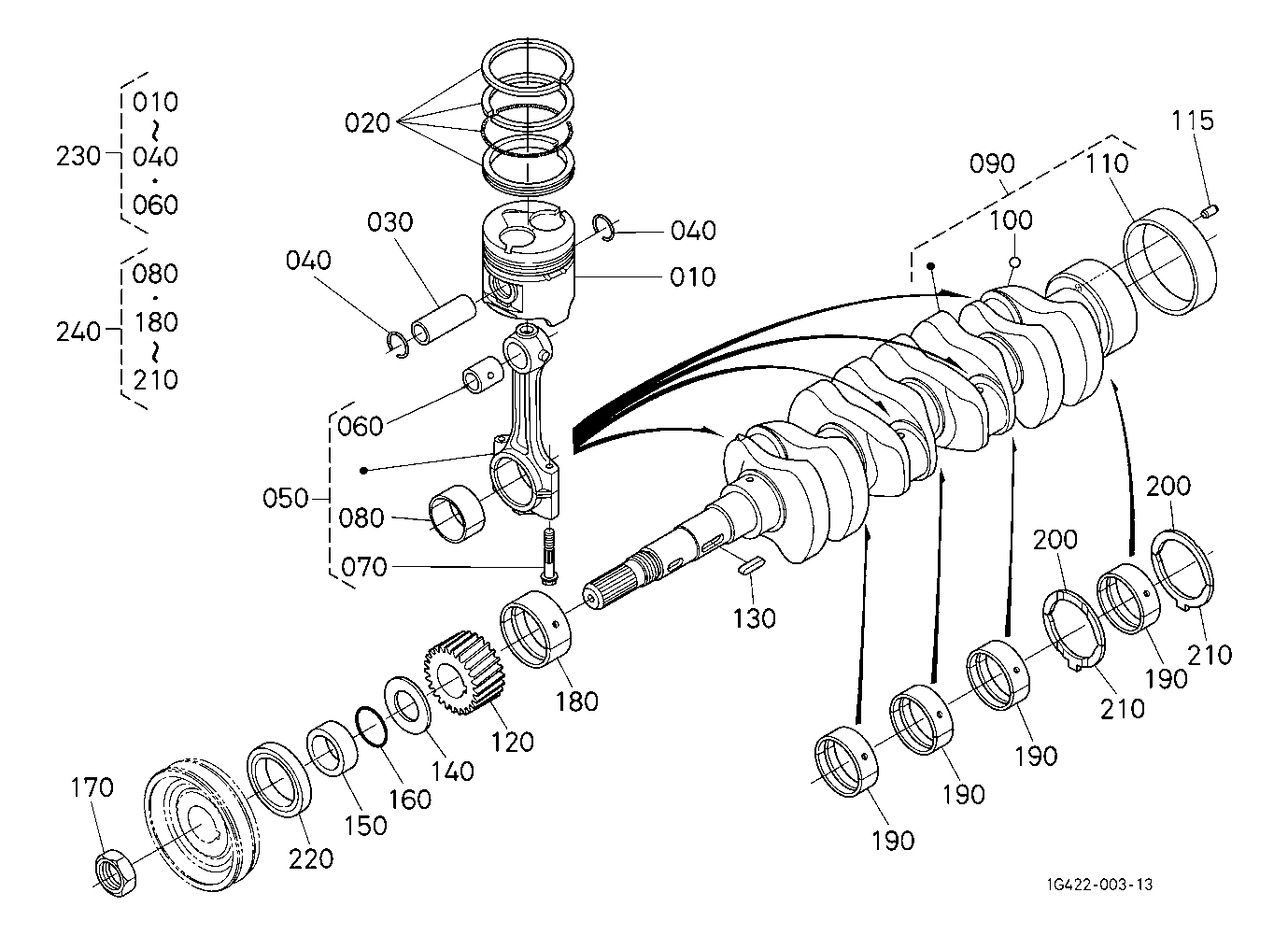 230
010
~
040
·
060

240
080
·
180
~
210

020
030
040
040
010
060
050
080
070
090
100
110
115
130
180
120
140
160
150
220
170
200
200
210
210
190
190
190
190
190

1G422-003-13