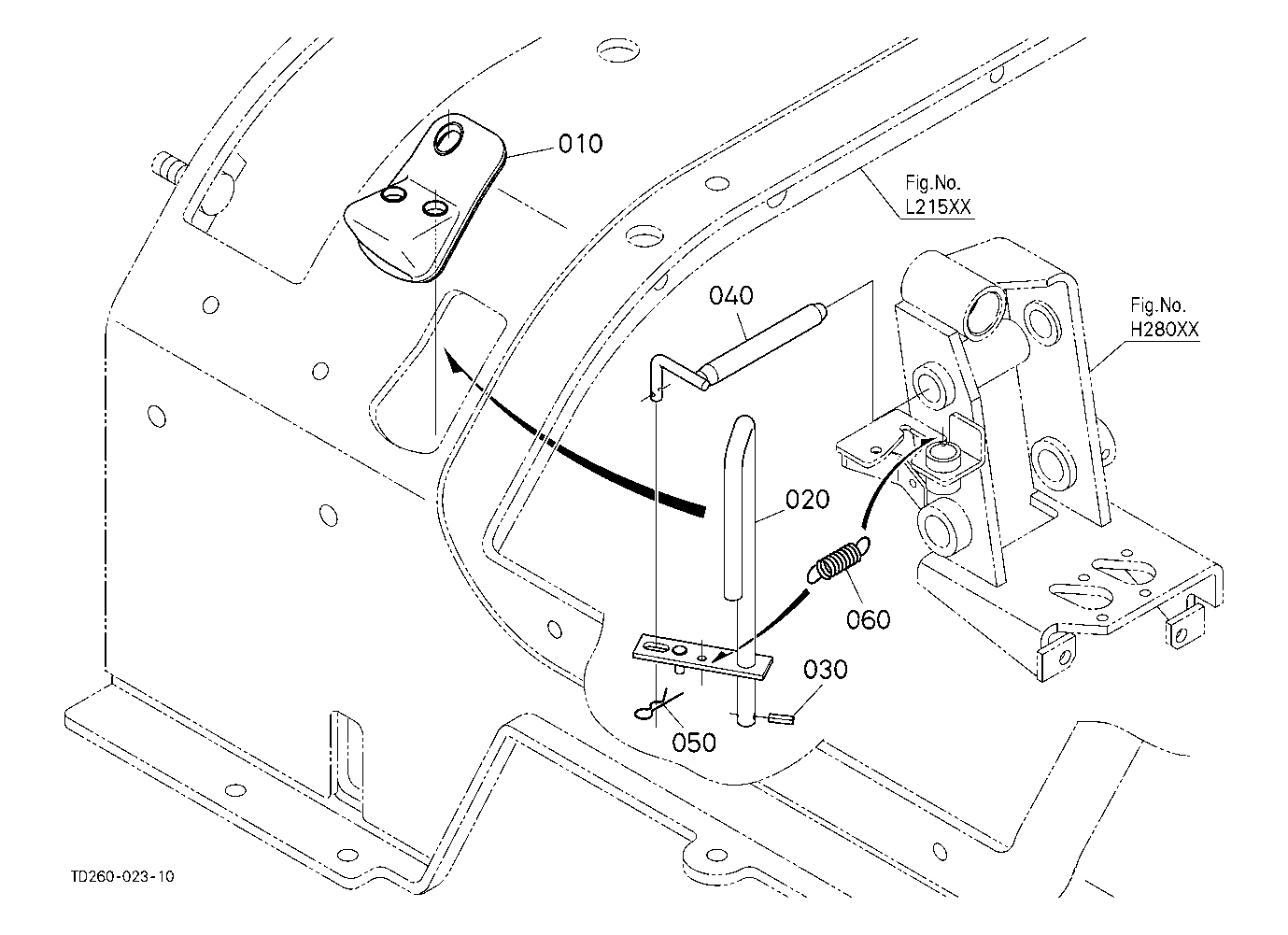 010

Fig.No.
L215XX

040

Fig.No.
H280XX

020

060

030

050

TD260-023-10