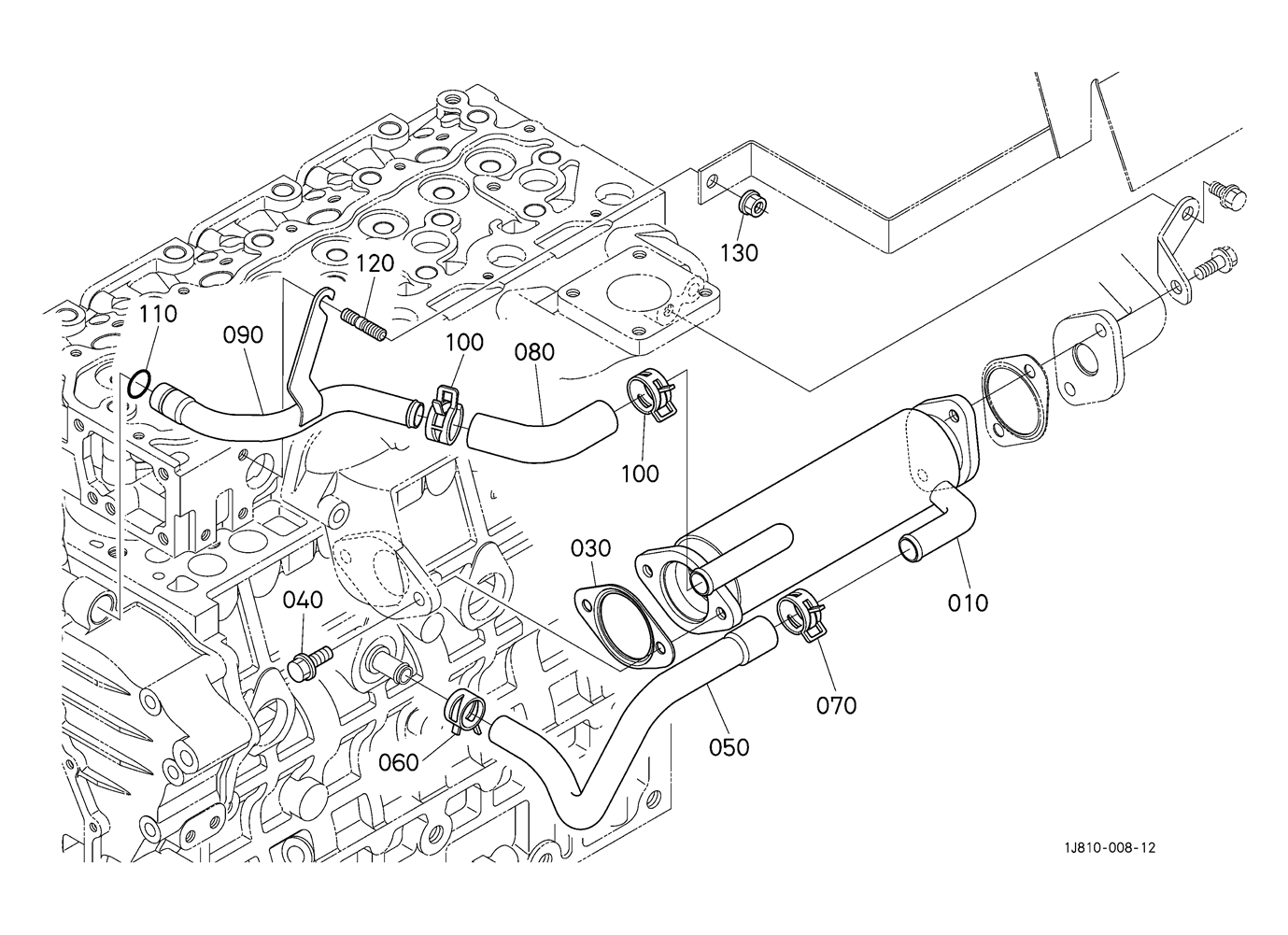 130
120
110
090
100
080
100
030
010
040
070
050
060
1J810-008-12