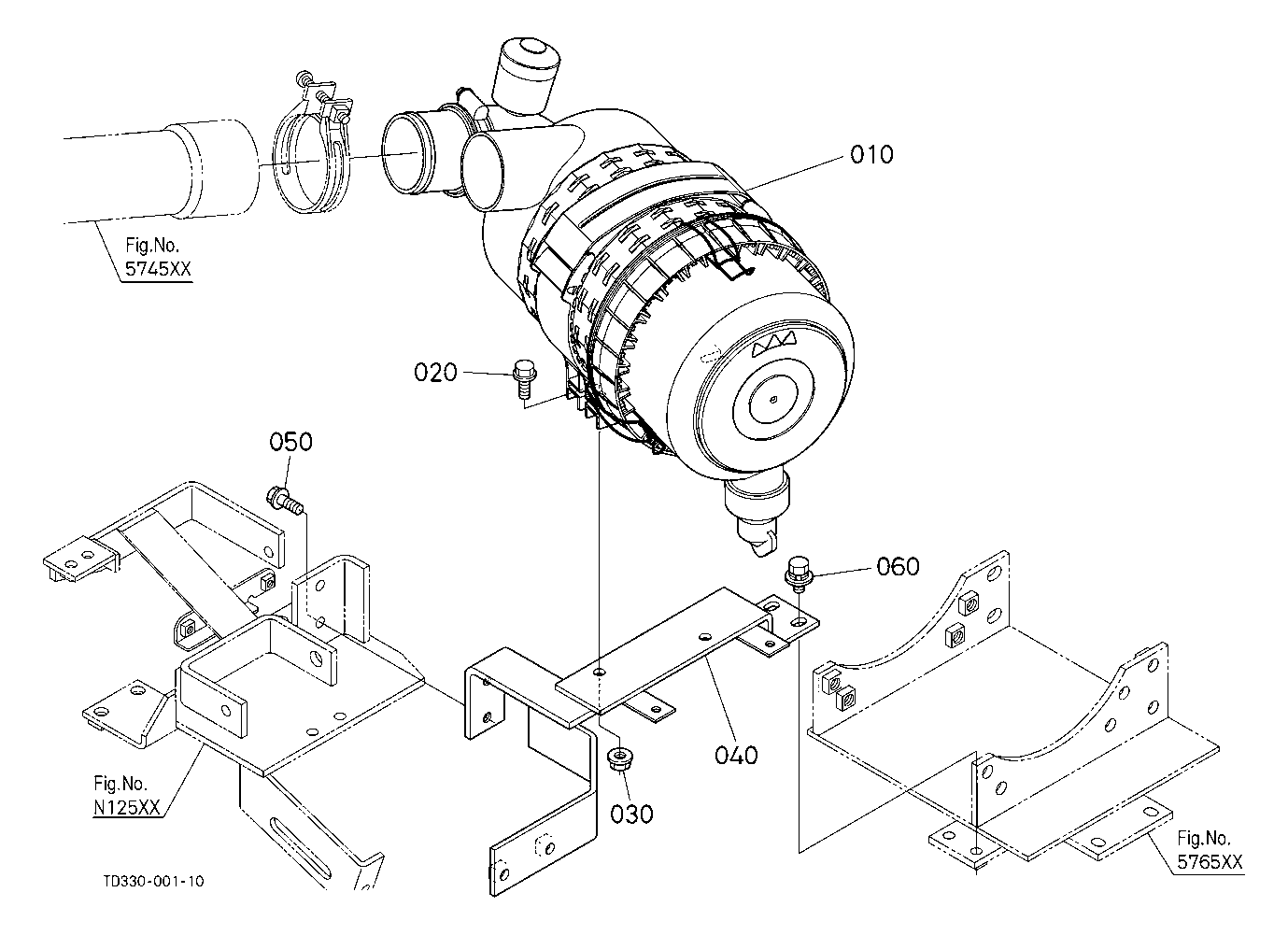 010

Fig.No.
5745XX

020

050

060

040

030

Fig.No.
N125XX

Fig.No.
5765XX

TD330-001-10