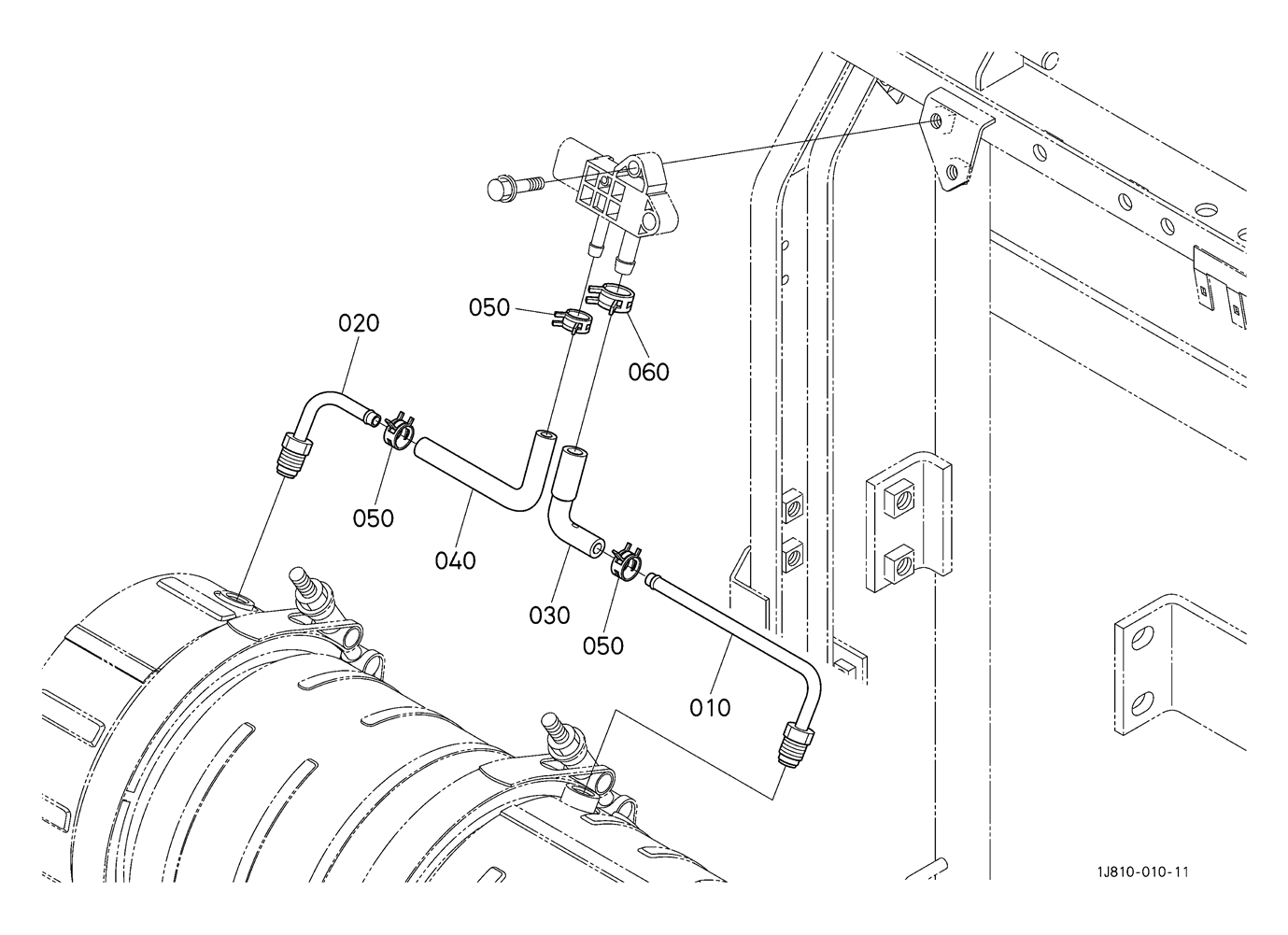 050
020
060
050
040
030
050
010
1J810-010-11