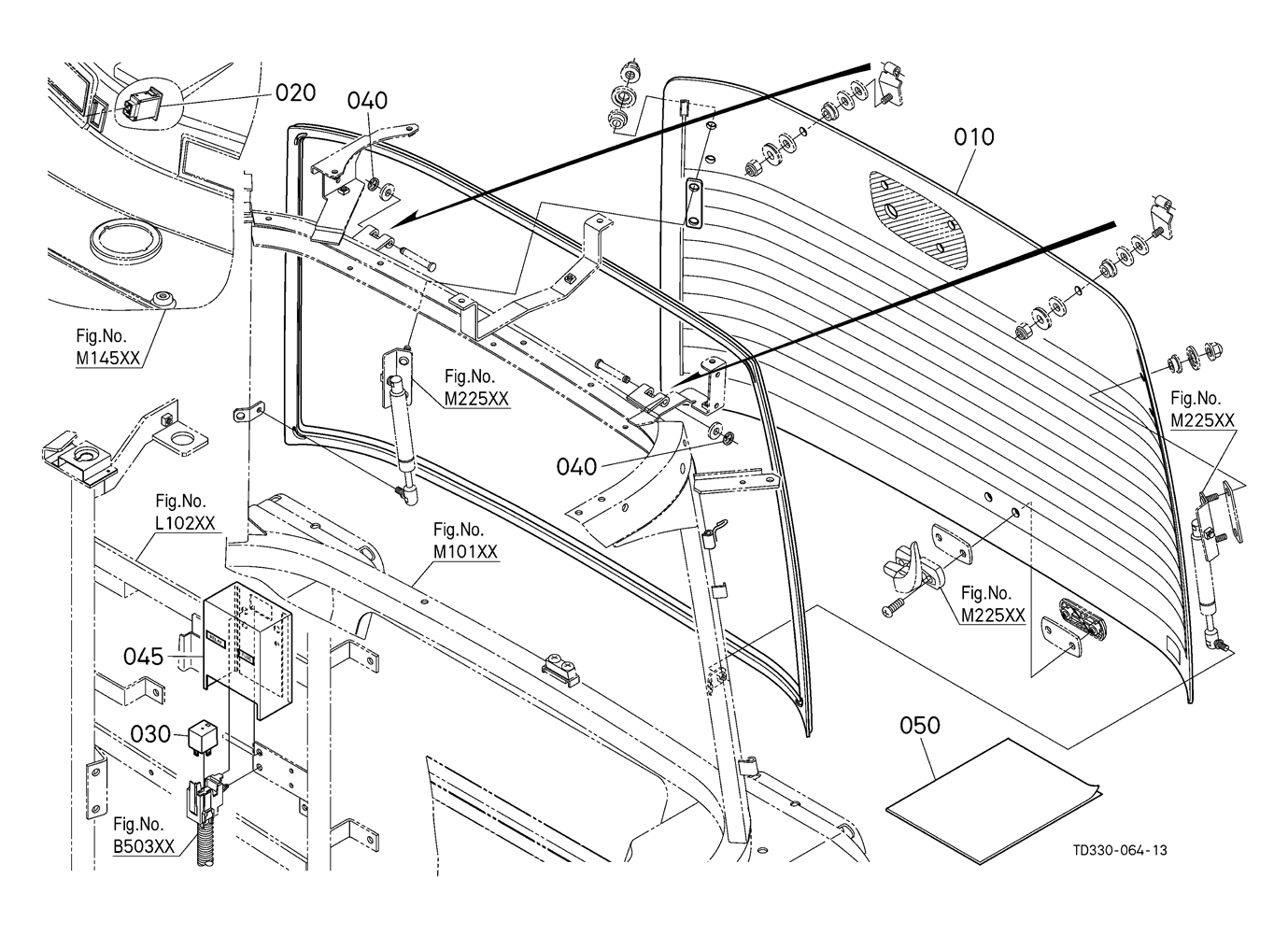 020
040
010
Fig.No.
M145XX
Fig.No.
M225XX
040
Fig.No.
M225XX
Fig.No.
L102XX
Fig.No.
M101XX
Fig.No.
M225XX
045
030
050
Fig.No.
B503XX
TD330-064-13