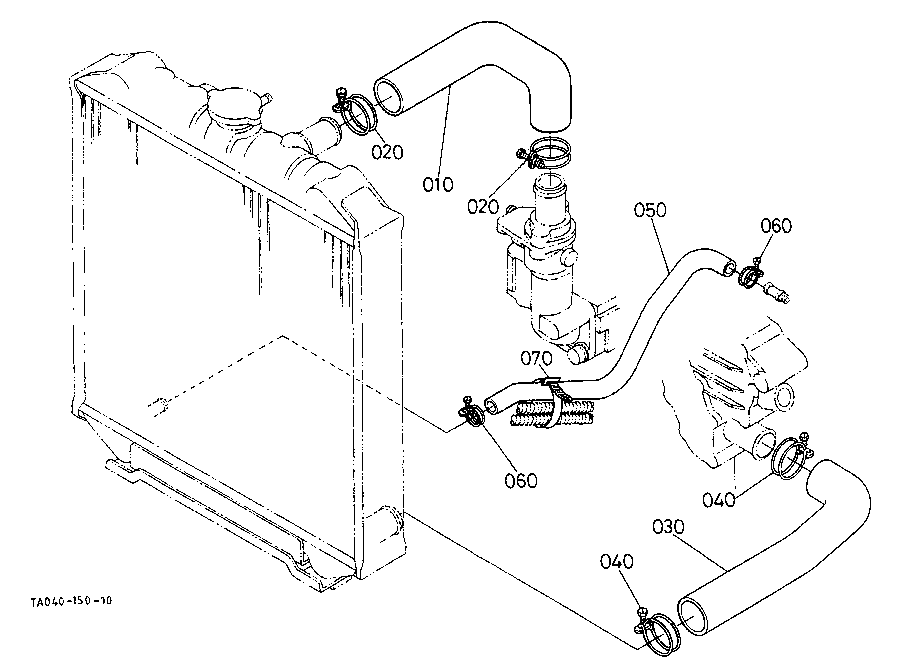 020
010
020
050
060
070
060
040
030
040
TA040-150-10