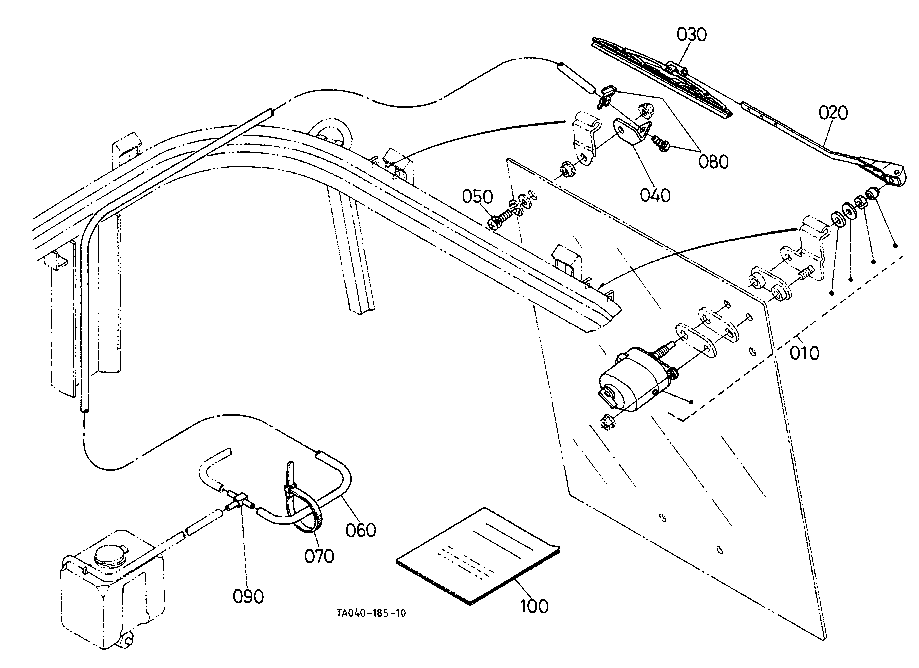 030
020
080
040
050
010
060
070
090
100
TA040-185-10