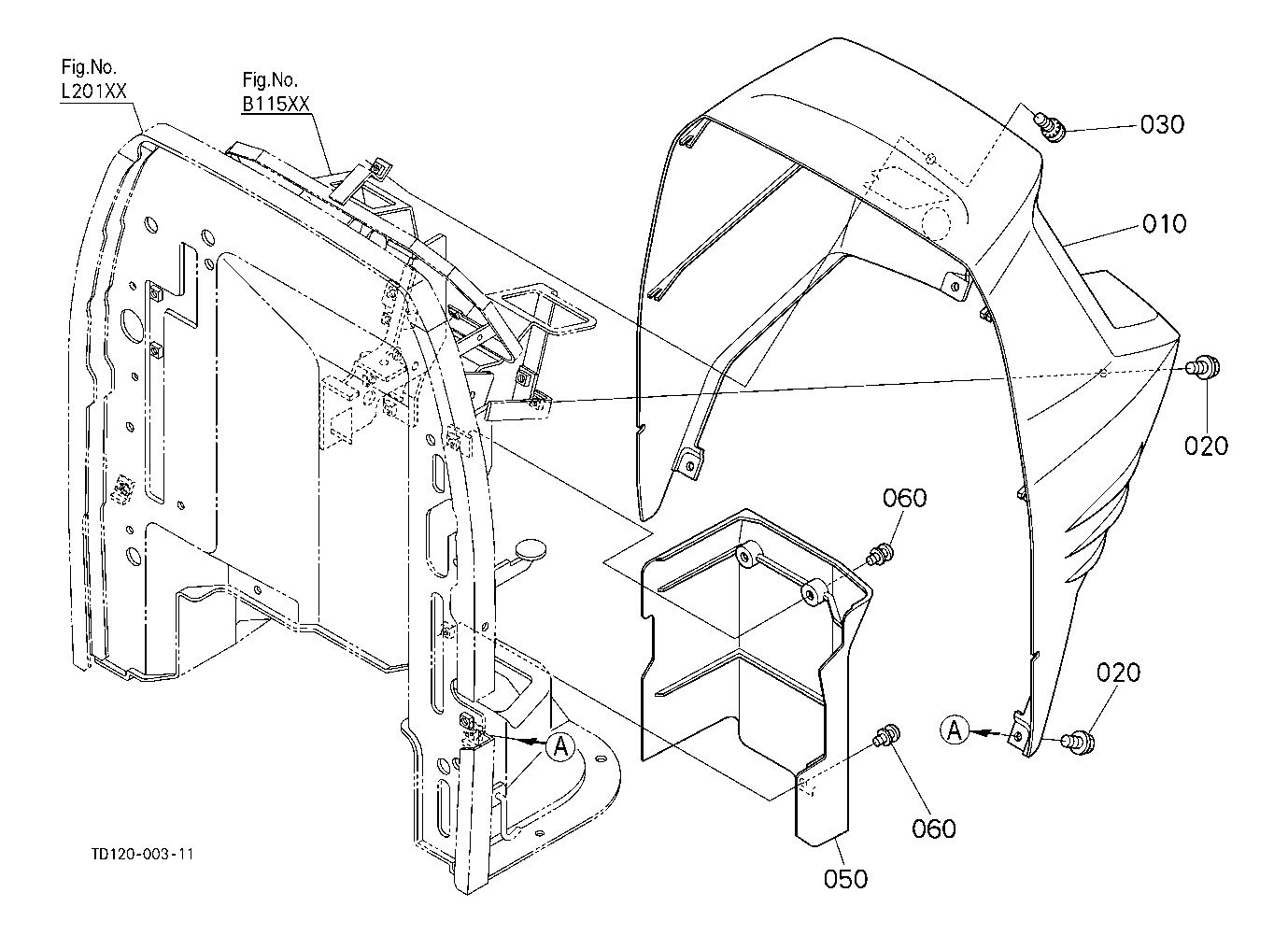 Fig.No.
L201XX

Fig.No.
B115XX

030

010

020

060

020

A

A

060

050

TD120-003-11