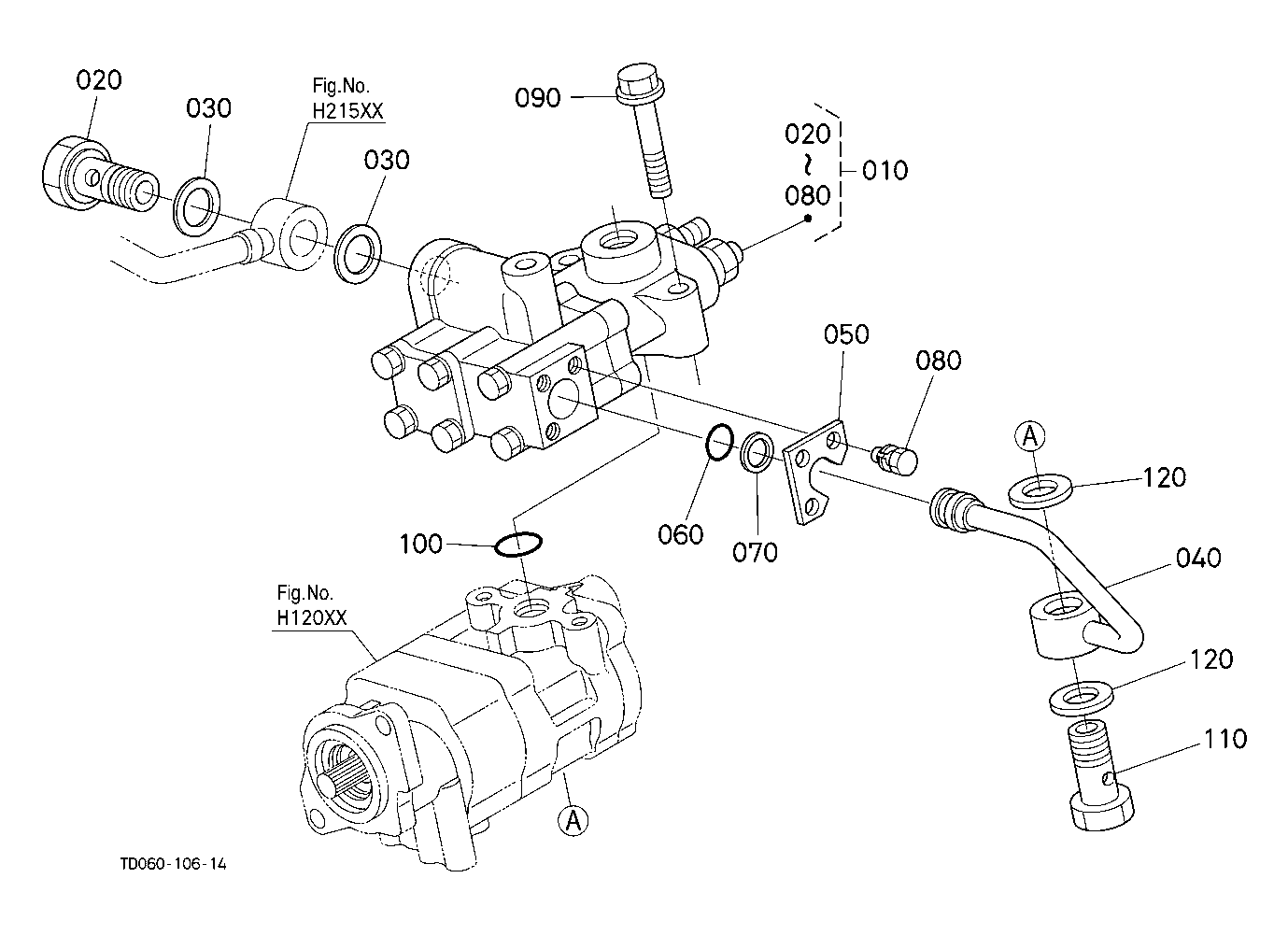 020
030
Fig.No.
H215XX
030
090
020
~
080
010
050
080
A
120
060
070
100
040
Fig.No.
H120XX
120
110
A
TD060-106-14