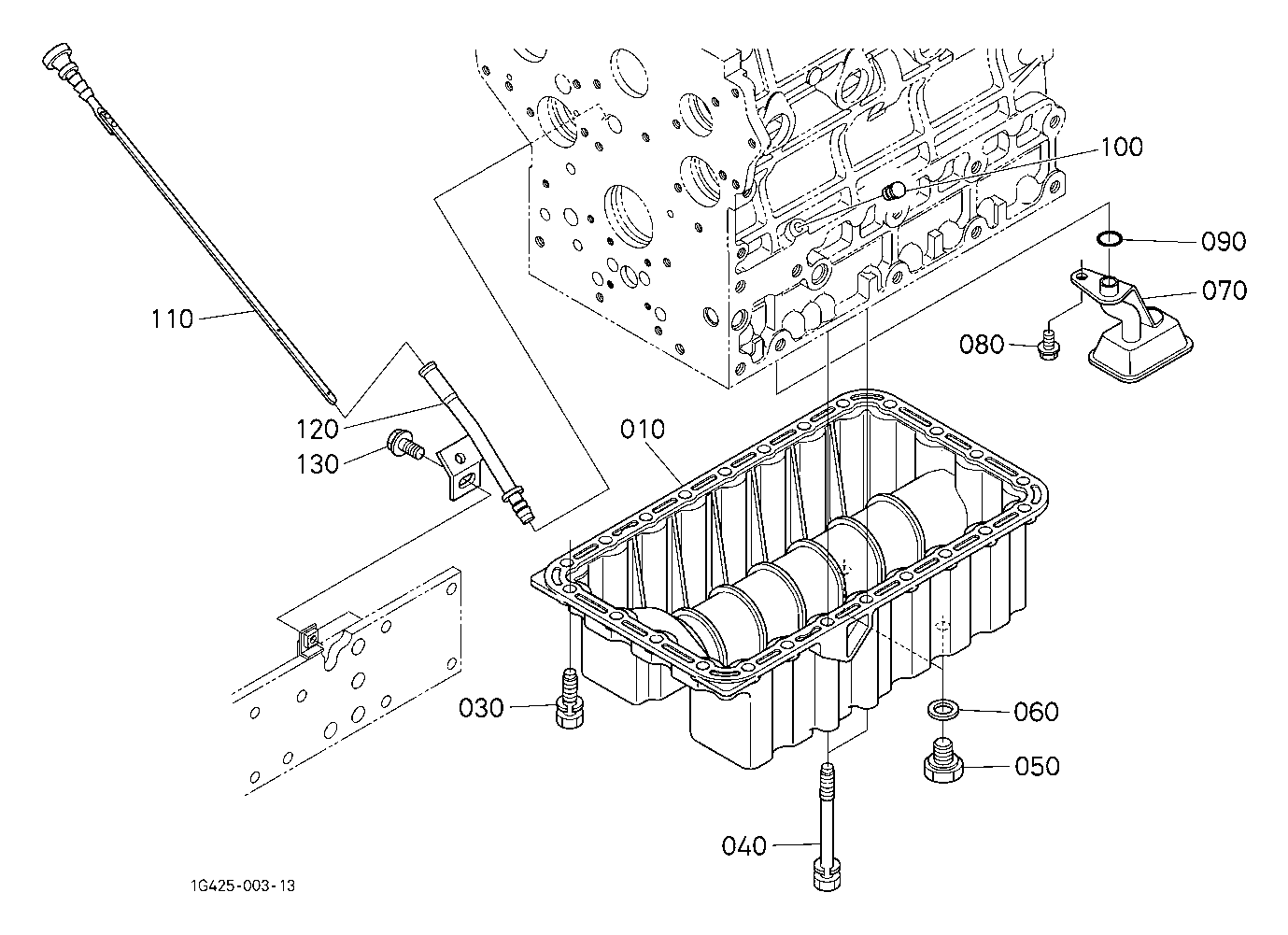 100
090
070
080
110
120
130
010
030
060
050
040
1G425-003-13