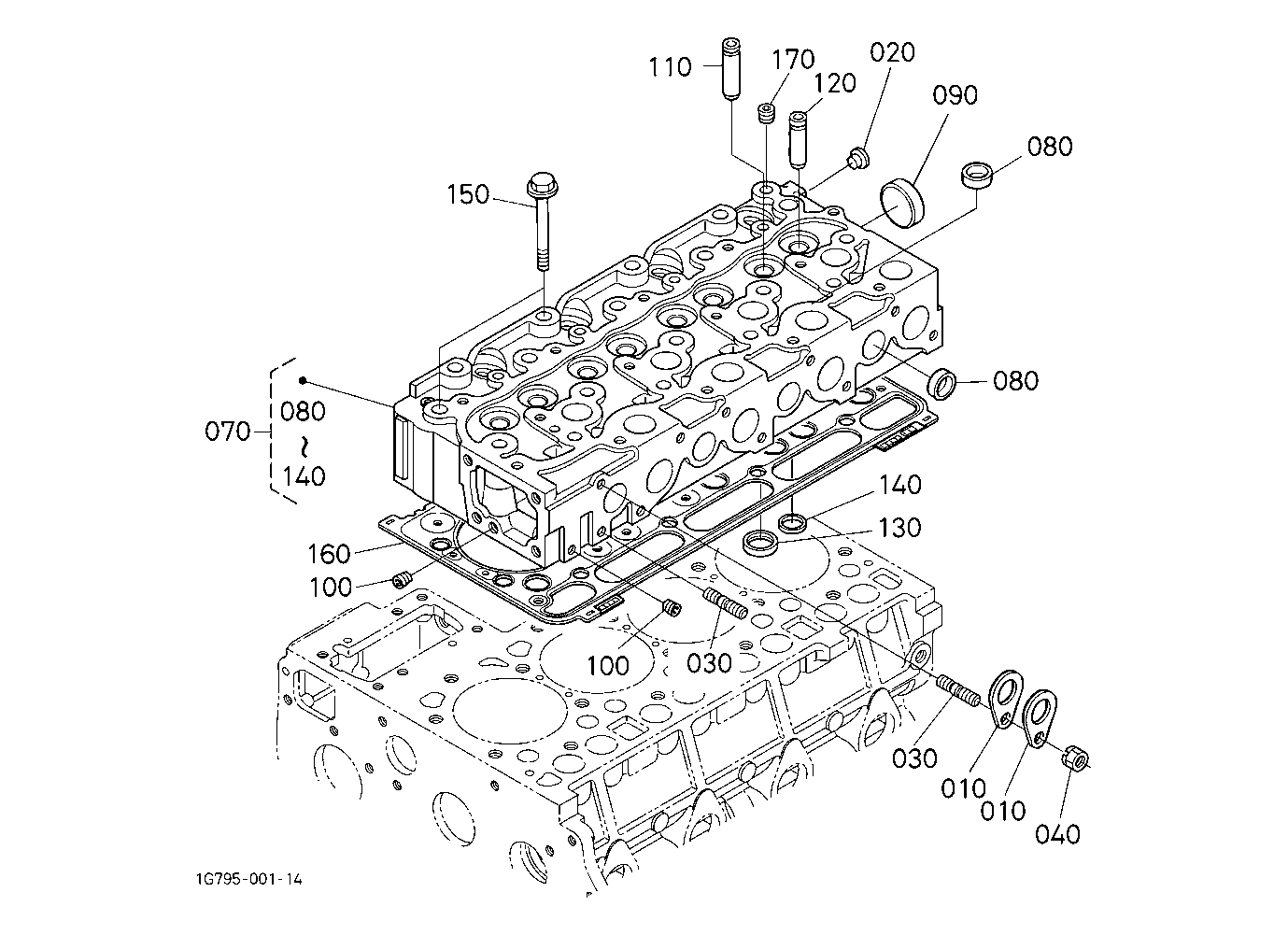 110
170
120
020
090
080
150
080
070
080
~
140
140
130
160
100
100
030
030
010
010
040
1G795-001-14