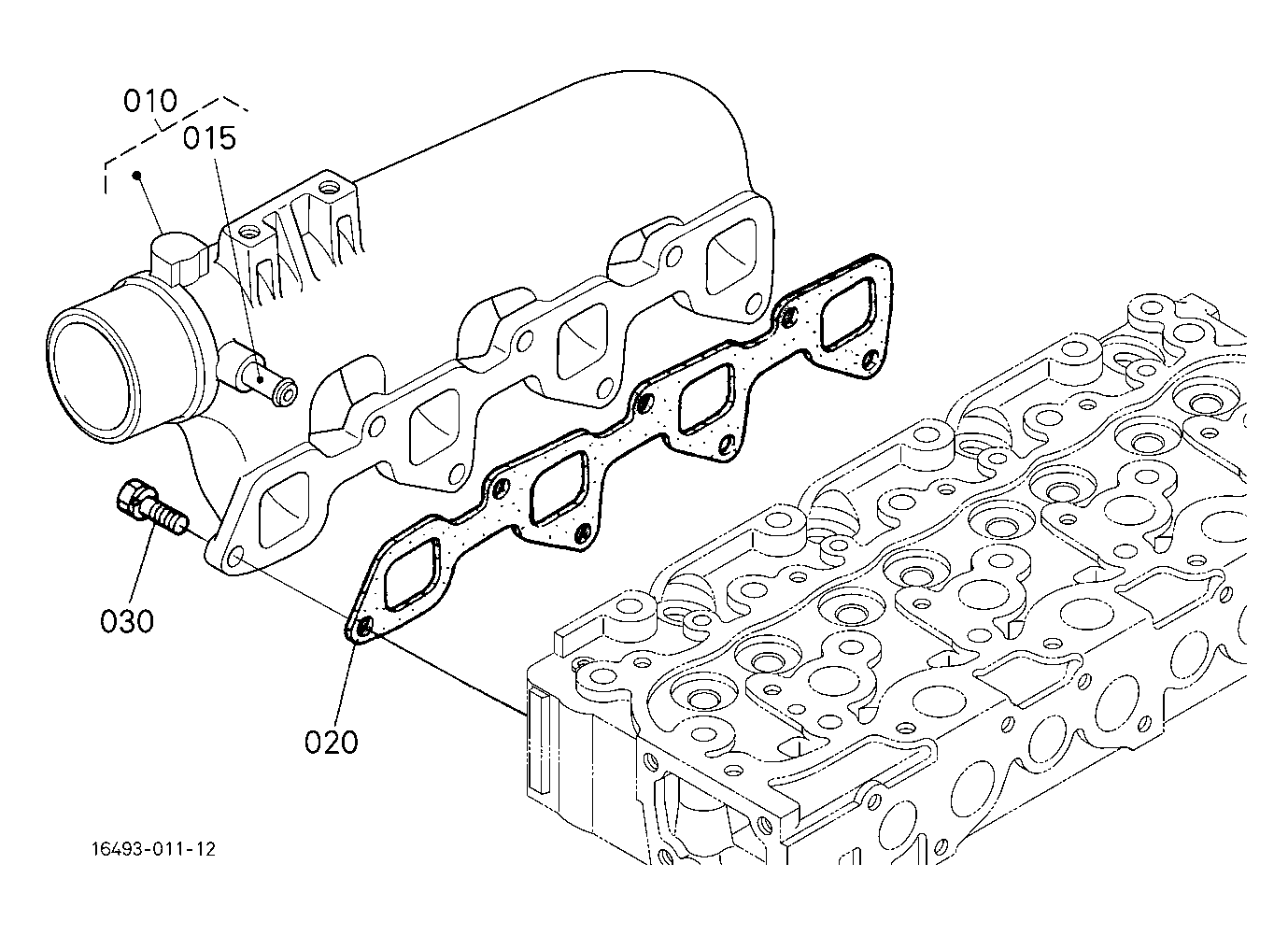 010
015
030
020
16493-011-12