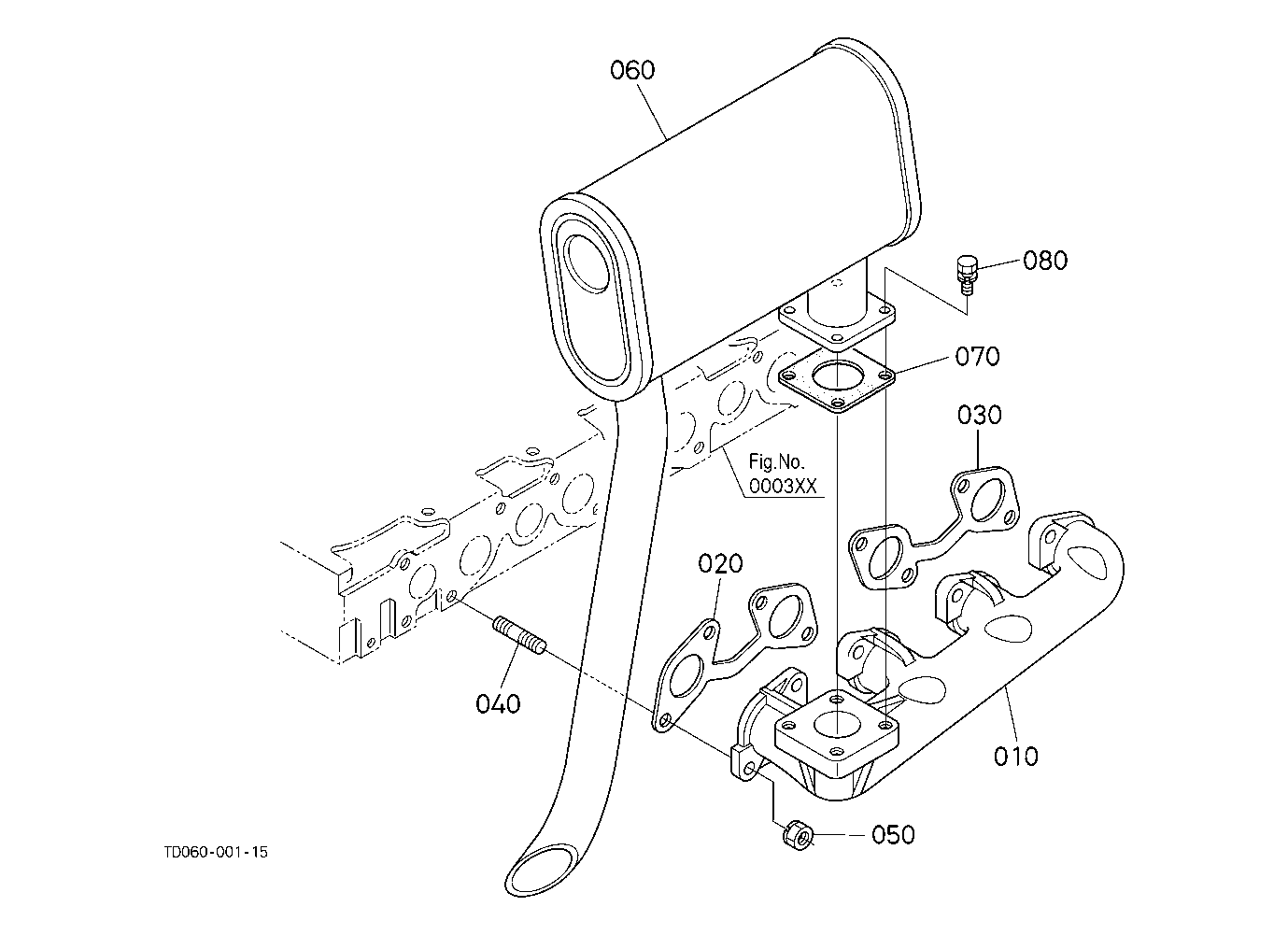 060

080

070

030

Fig.No.
0003XX

020

040

010

050

TD060-001-15