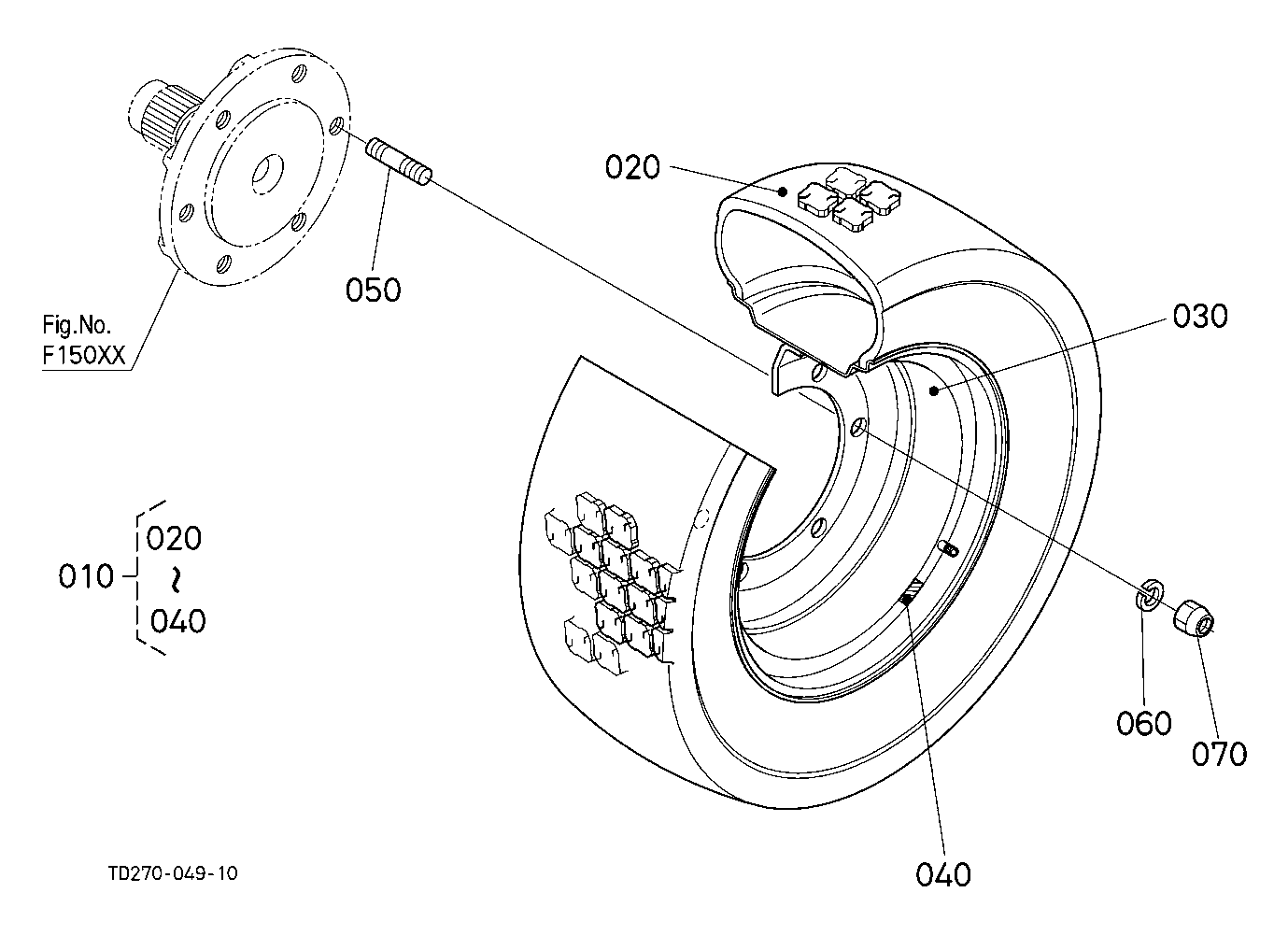 020

050

Fig.No.
F150XX

030

010

020
~
040

060

070

040

TD270-049-10