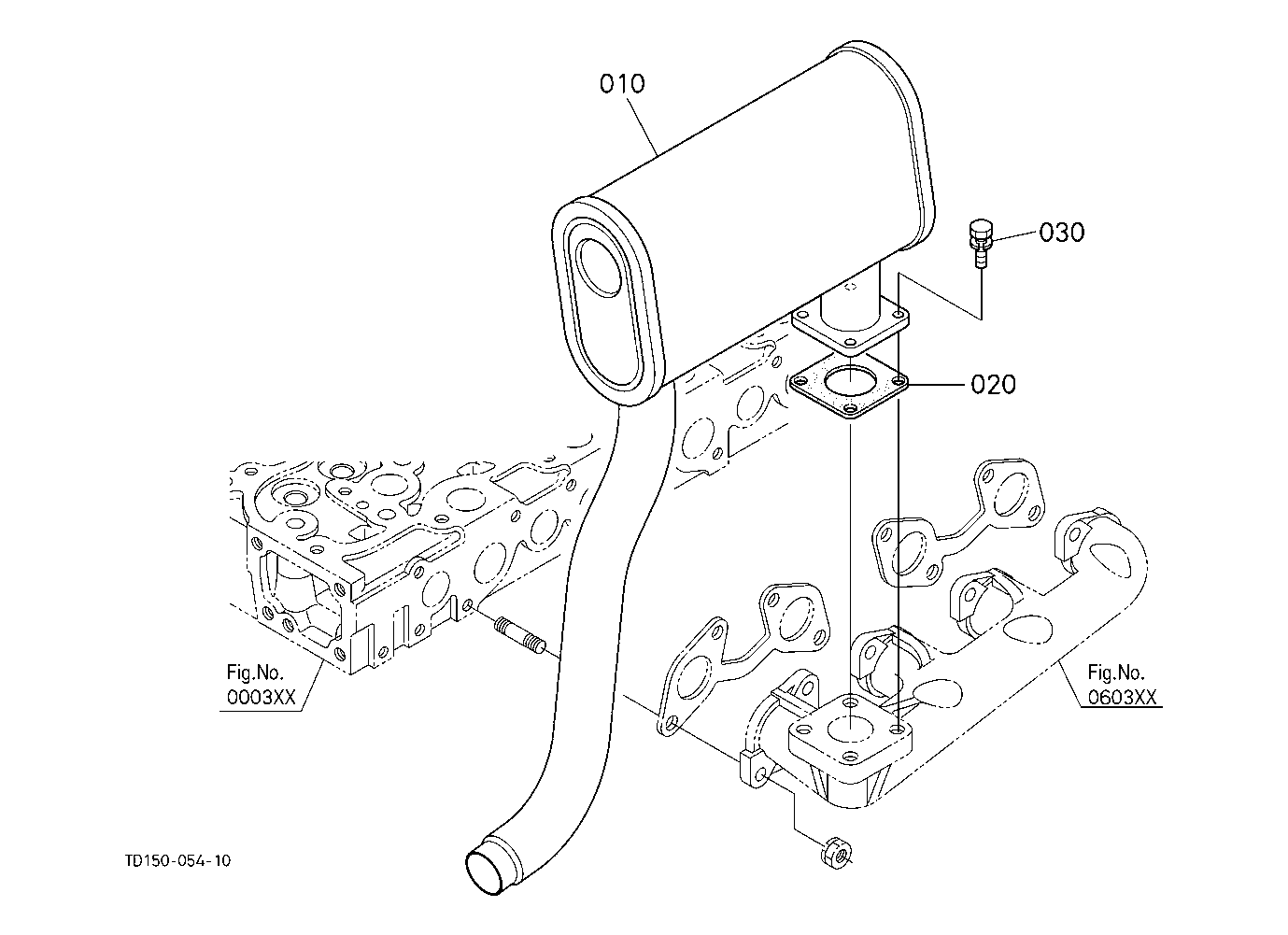 010

030

020

Fig.No.
0003XX

Fig.No.
0603XX

TD150-054-10