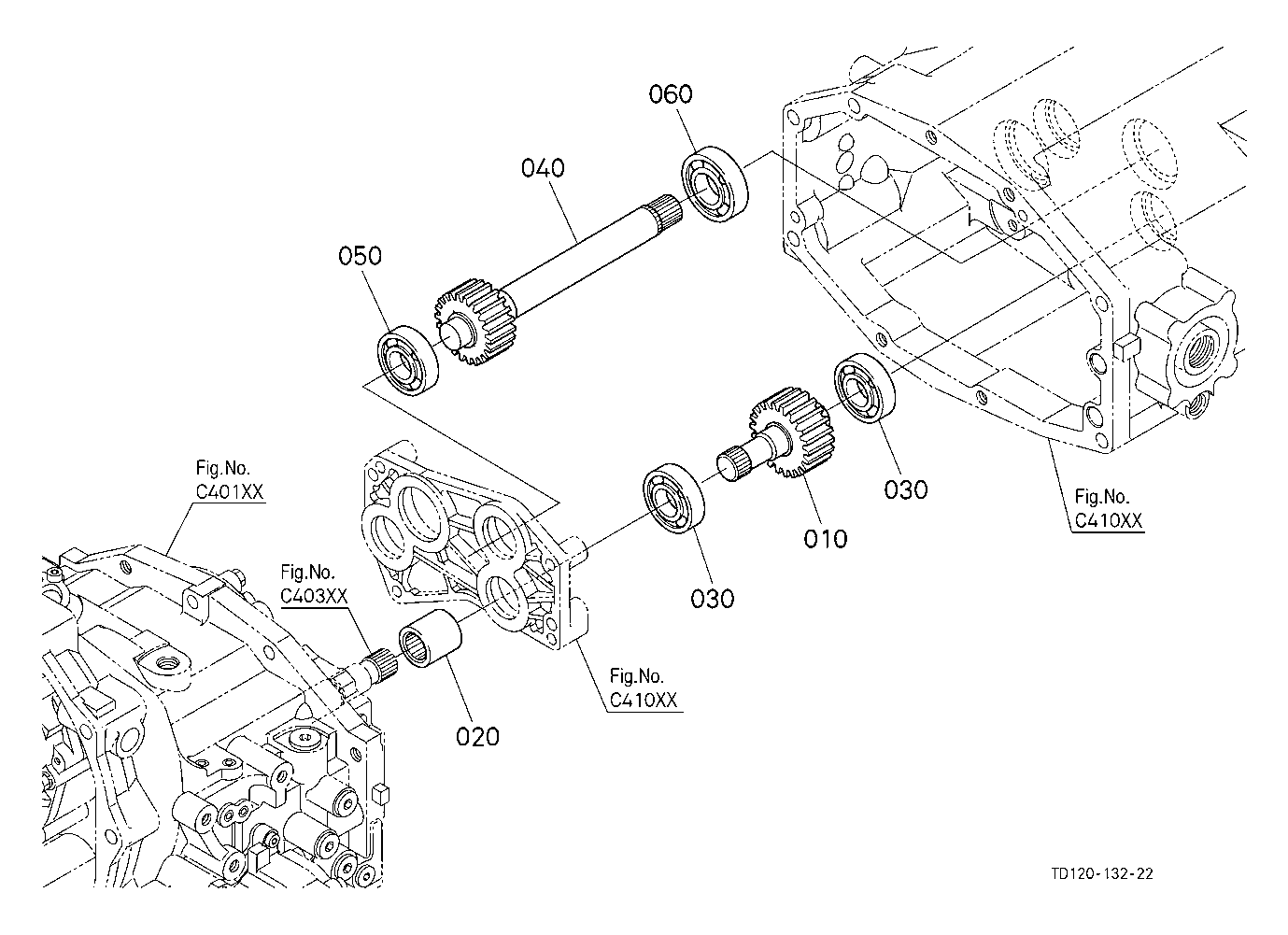 060

040

050

Fig.No.
C401XX

Fig.No.
C403XX

030

010

030

Fig.No.
C410XX

Fig.No.
C410XX

020

TD120-132-22