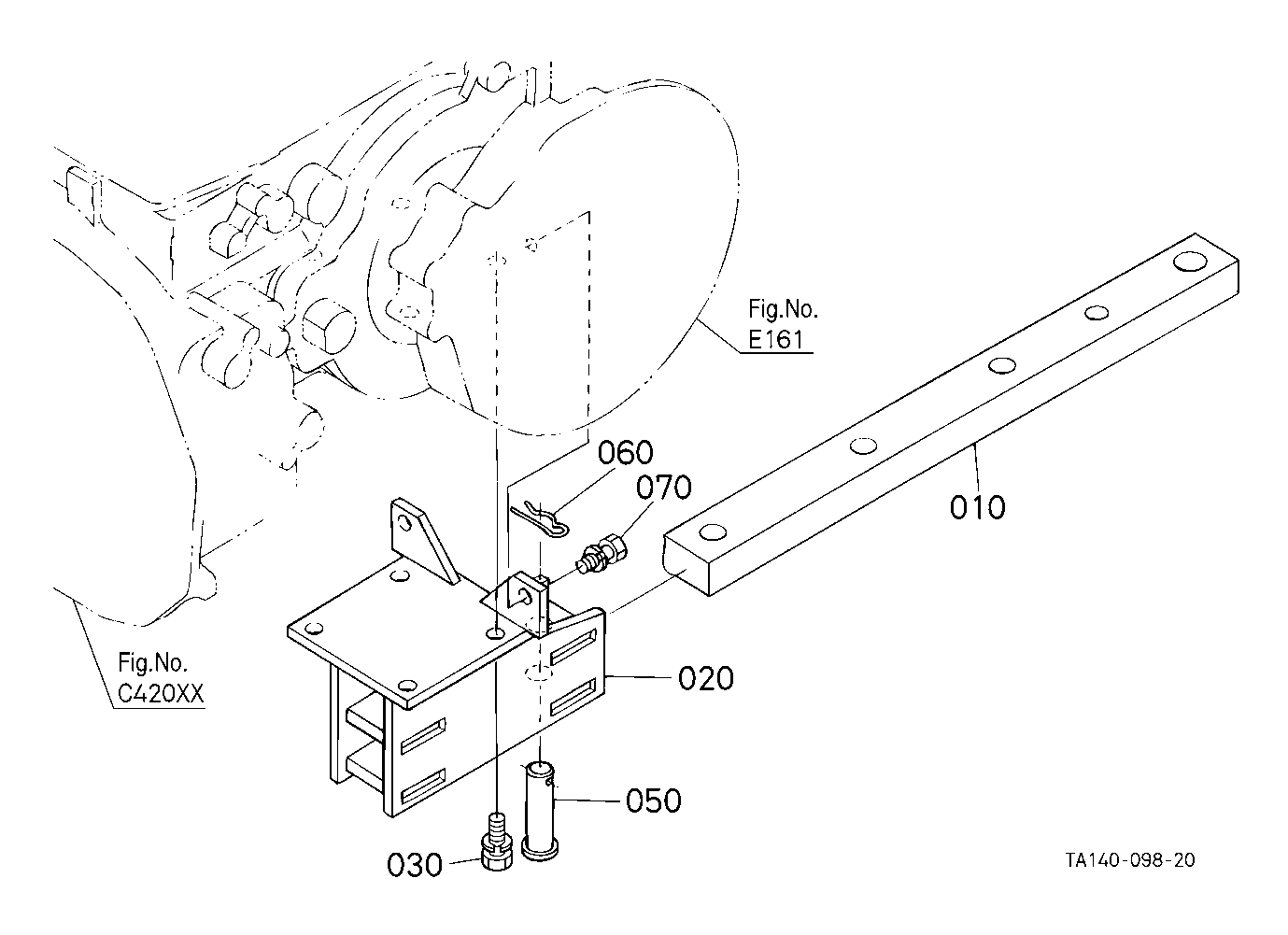 Fig.No.
E161

060
070
010

Fig.No.
C420XX

020

050

030

TA140-098-20