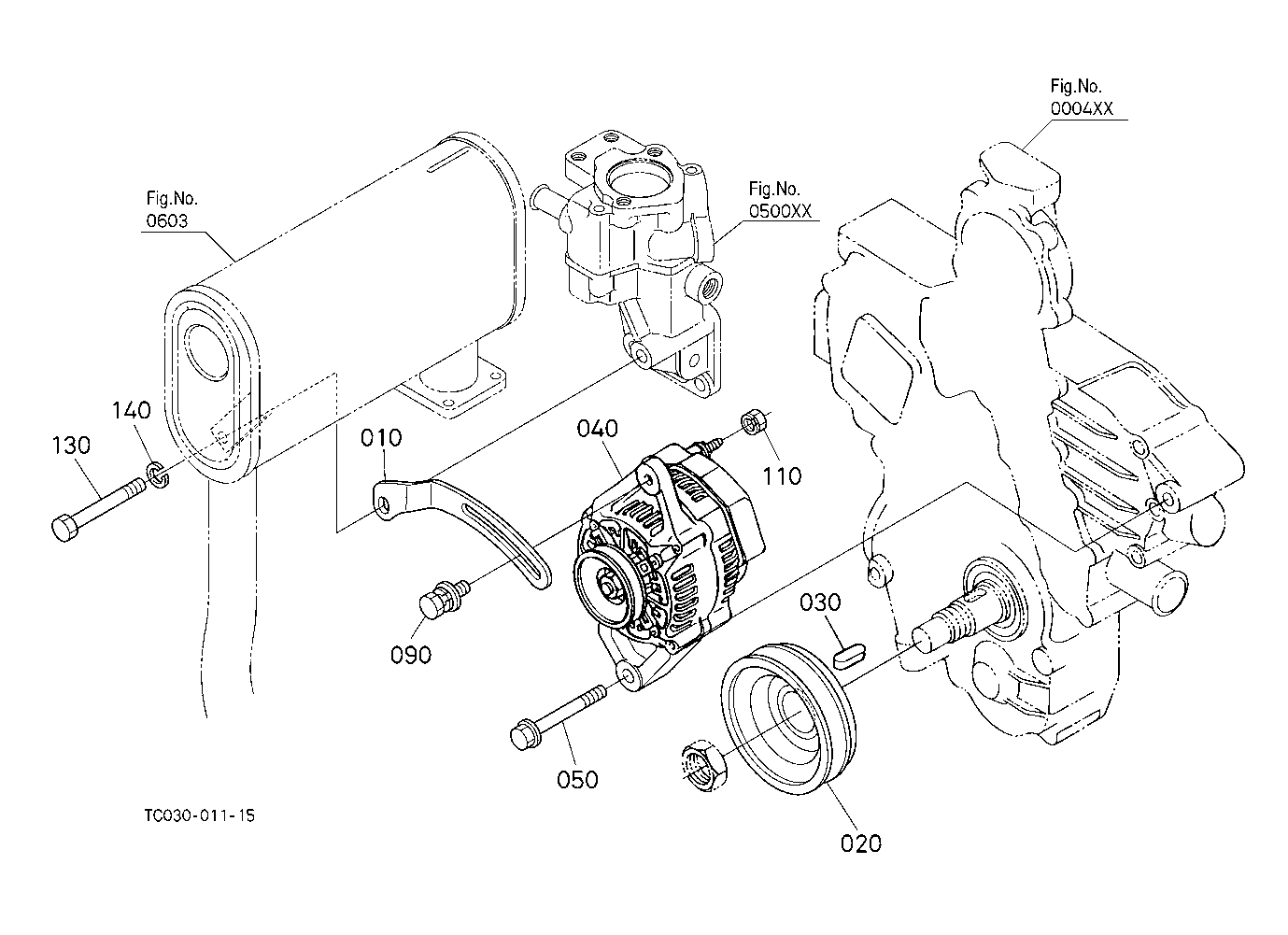 Fig.No.
0004XX

Fig.No.
0603

Fig.No.
0500XX

140
130
010
040
110
090
030
050
020

TC030-011-15