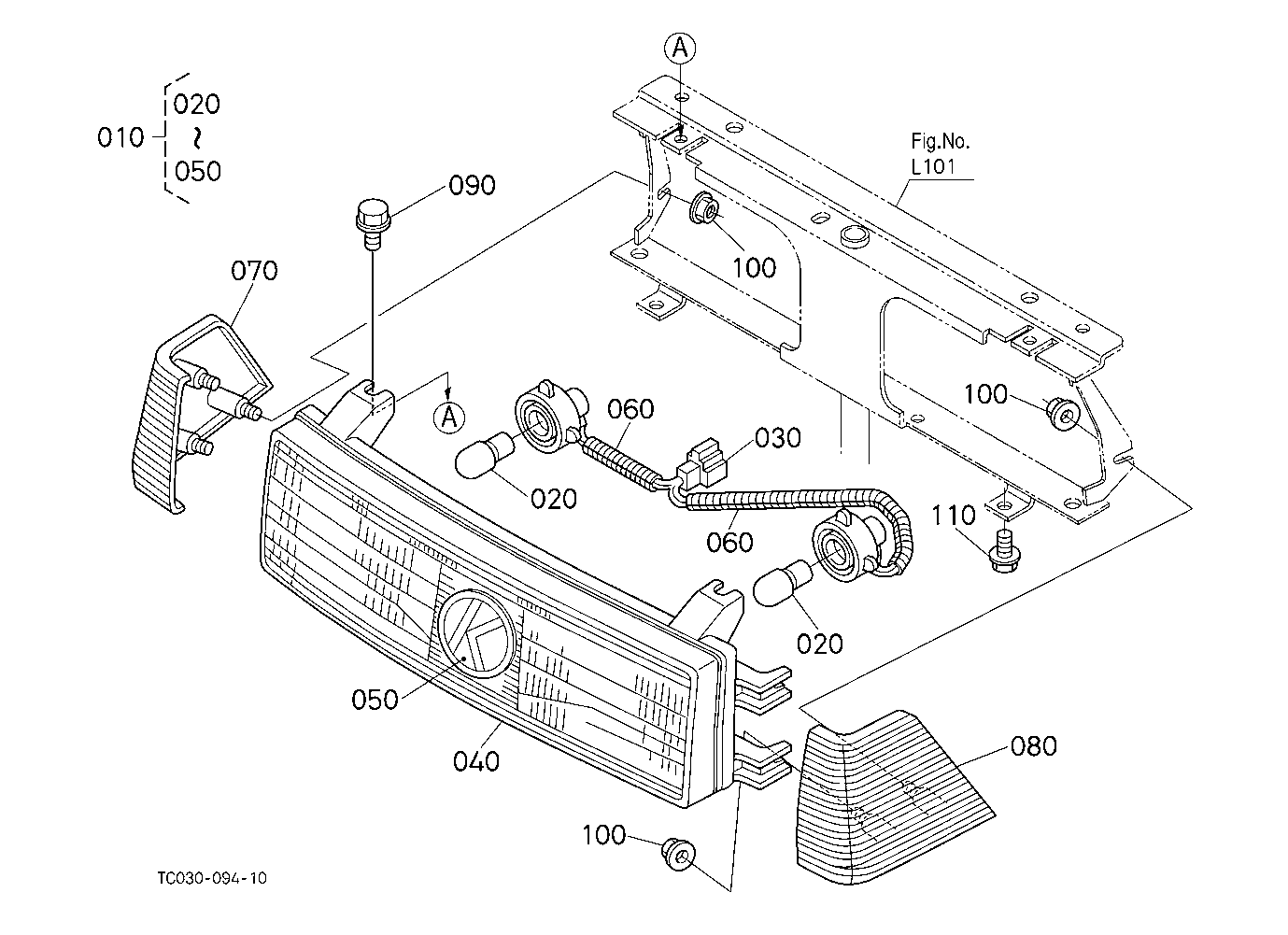 010
020
~
050

A

Fig.No.
L101

090

100

070

A

060

030

100

020

060

110

020

050

040

080

100

TC030-094-10