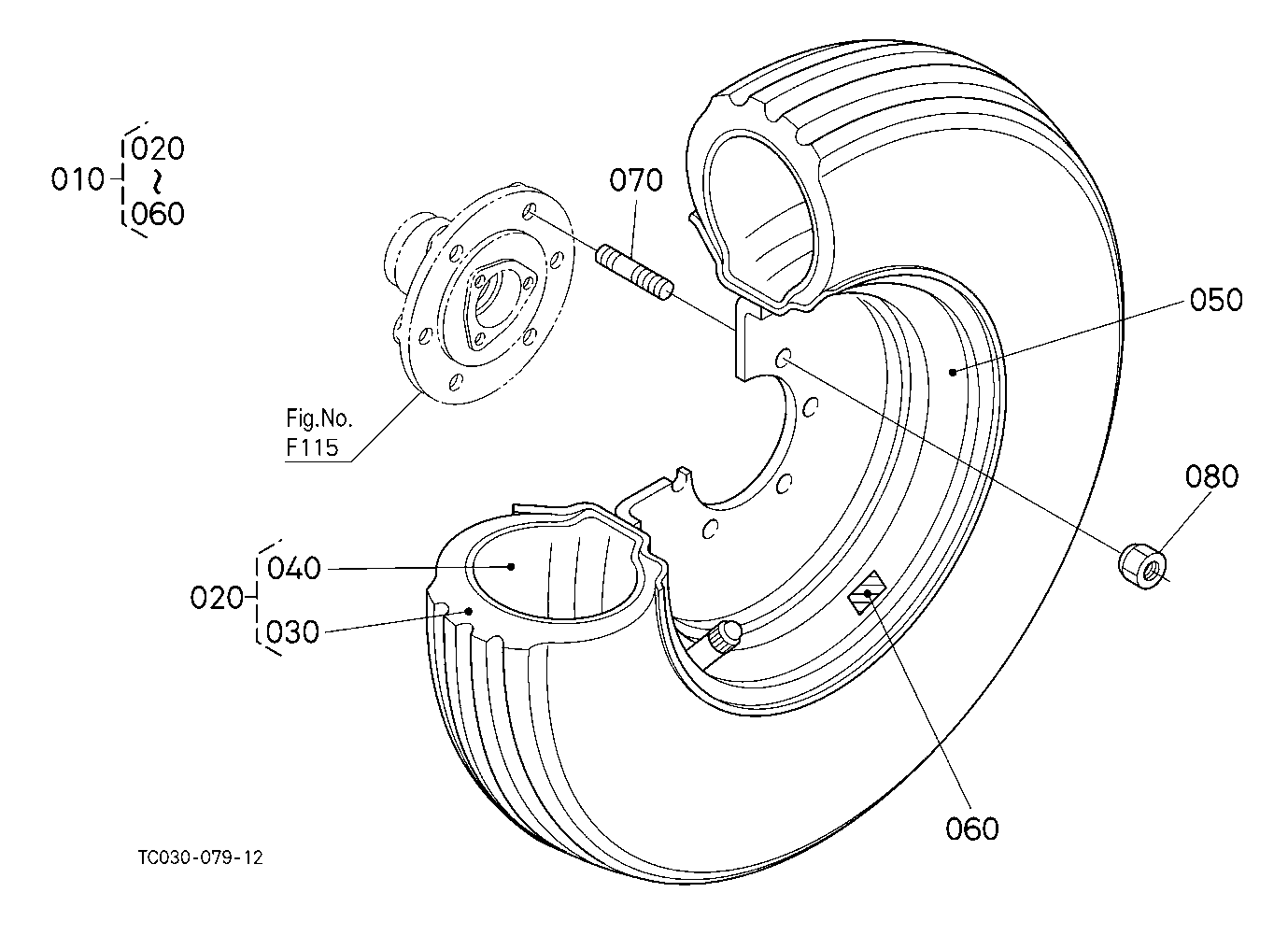 010 020 ~ 060

070

050

Fig.No. F115

080

020 040 030

060

TC030-079-12