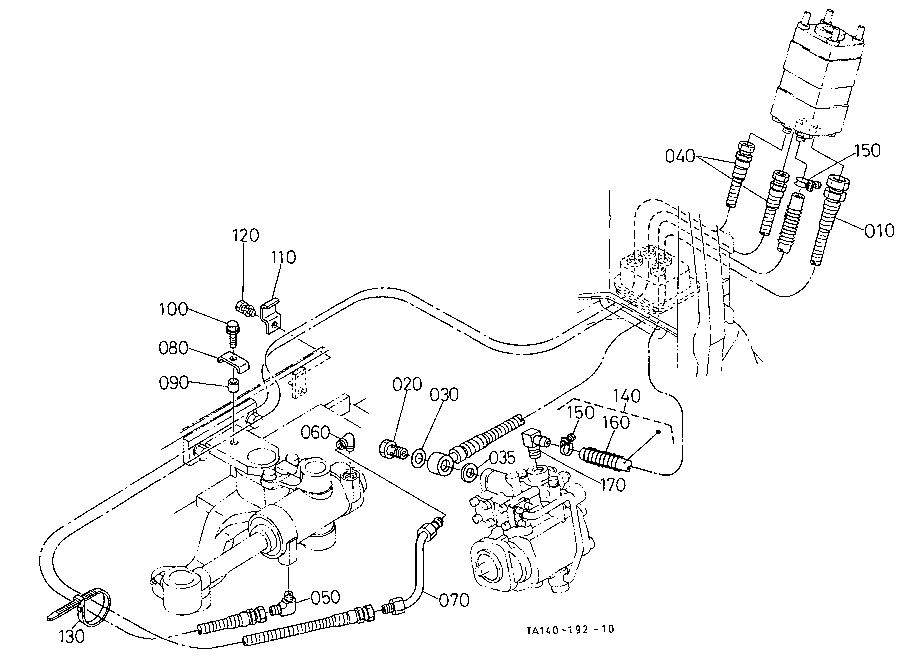 040
150
010
120
110
100
080
090
020
030
140
150
160
060
035
170
050
070
130
TA140-192-10