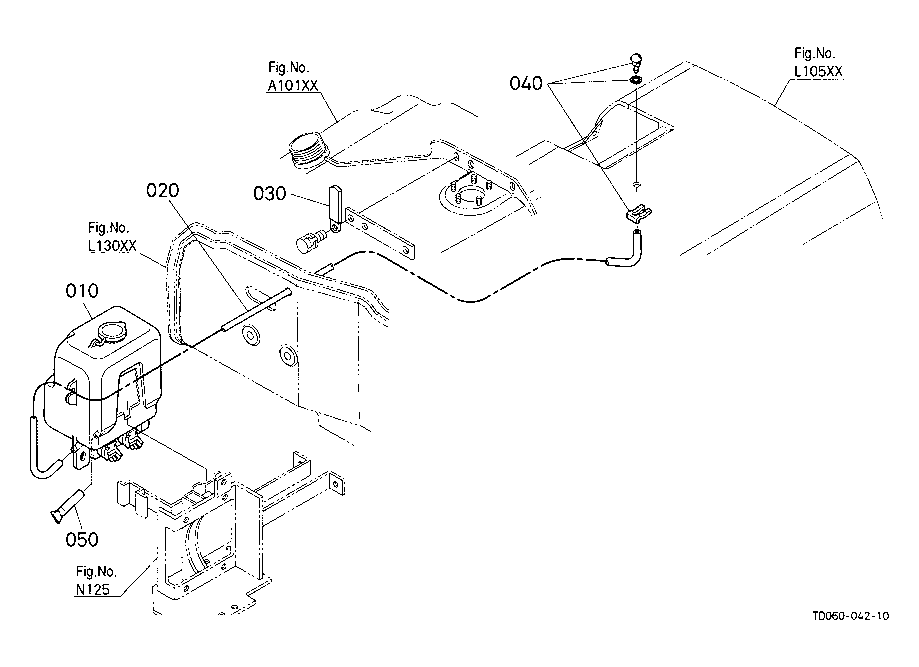 Fig.No.
A101XX

040

Fig.No.
L105XX

020

030

Fig.No.
L130XX

010

050

Fig.No.
N125

TD060-042-10