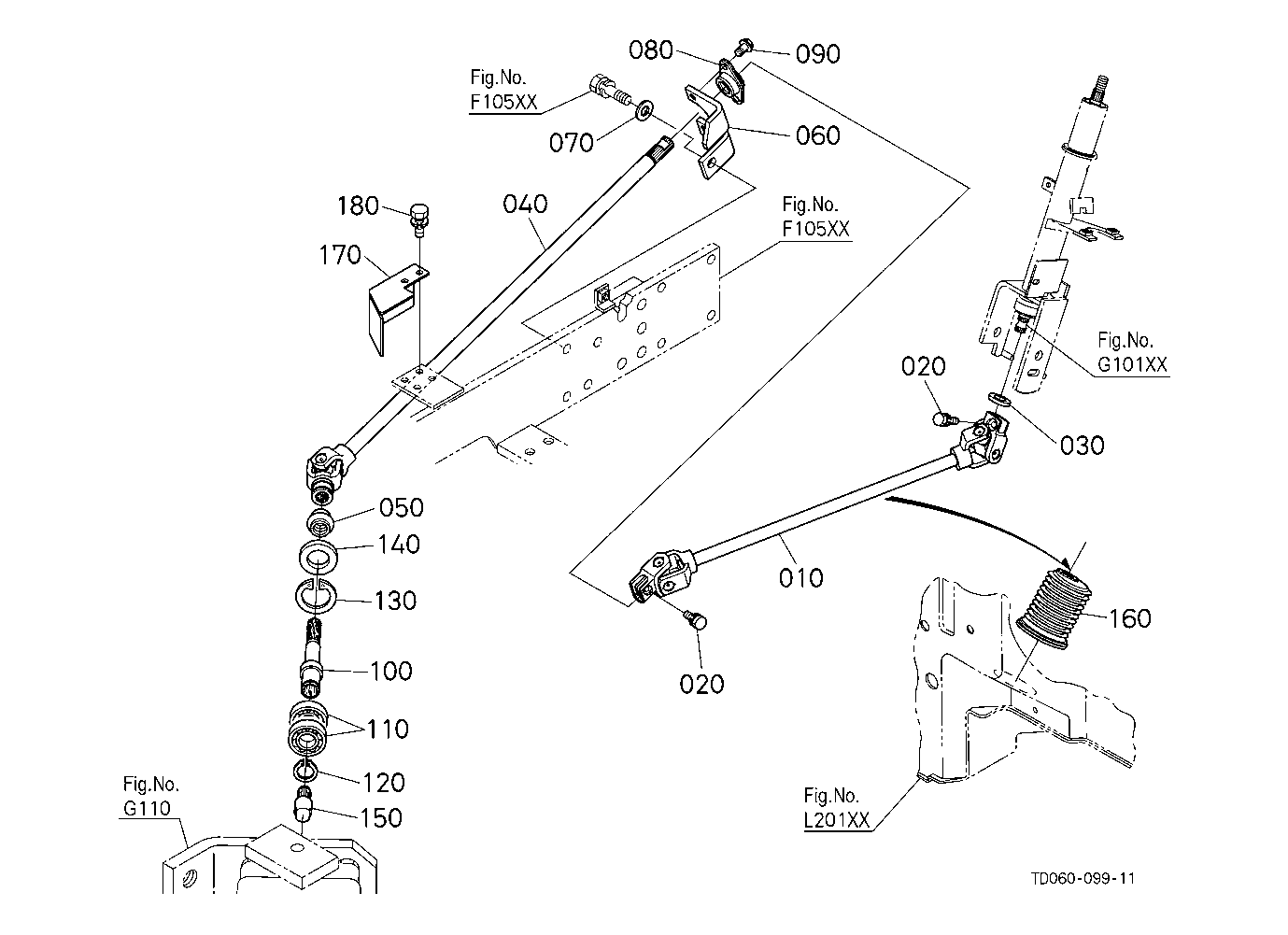 080
090
Fig.No.
F105XX
070
060
180
040
Fig.No.
F105XX
170
Fig.No.
G101XX
020
030
050
140
130
010
160
100
020
110
120
Fig.No.
G110
150
Fig.No.
L201XX
TD060-099-11