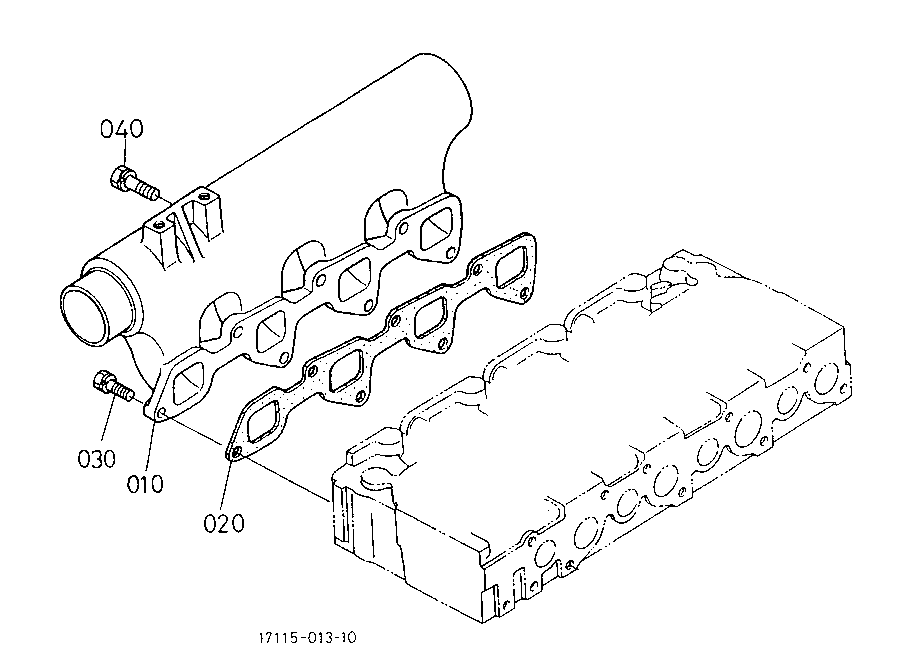 040

030

010

020

17115-013-10