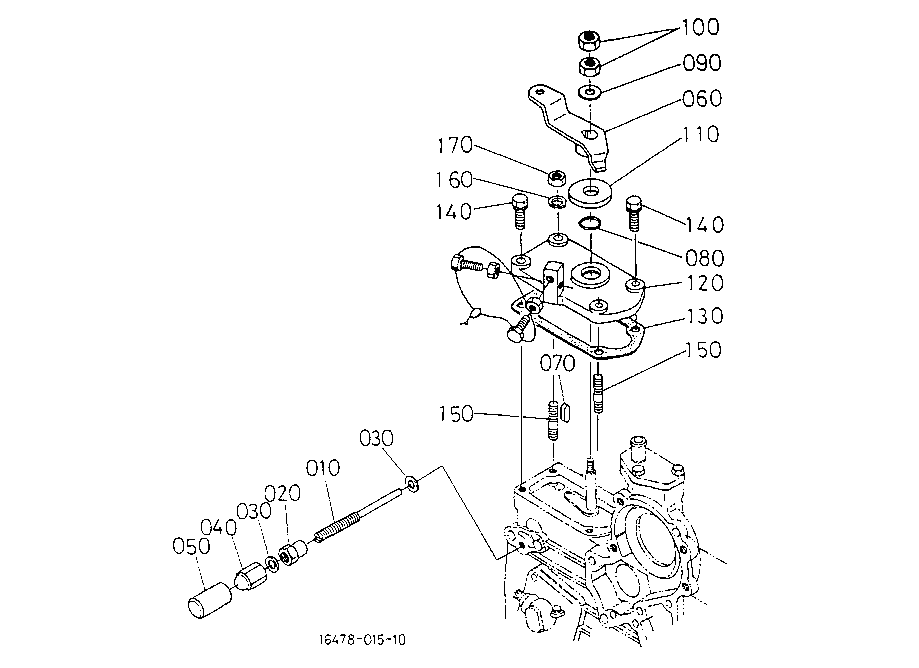 100
090
060
110
170
160
140
140
080
120
130
150
070
150
030
010
020
030
040
050
16478-015-10