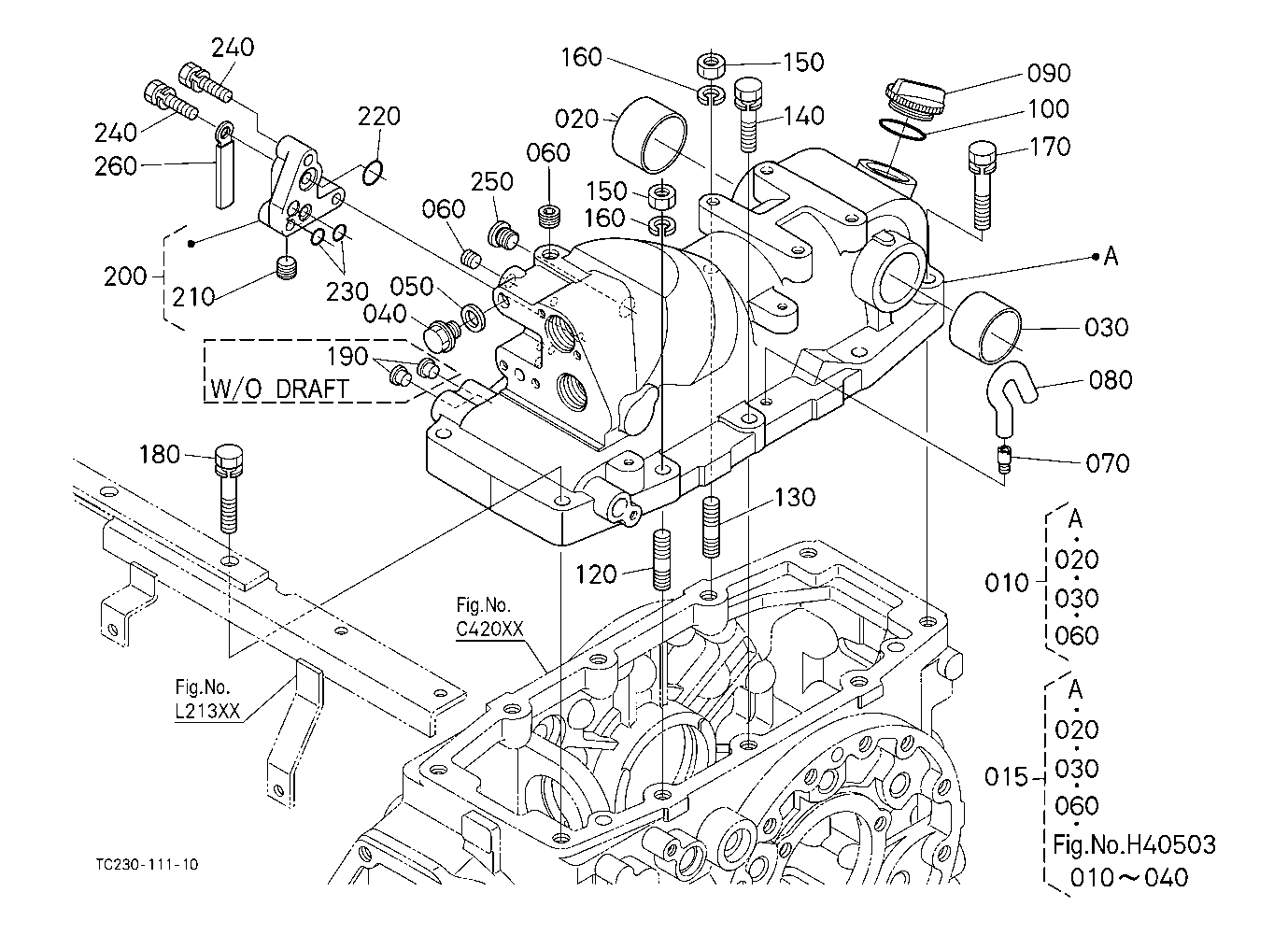 240
240
260
220
200
210
230
160
150
020
140
060
250
150
160
060
050
040
190
W/O DRAFT
090
100
170
A
030
080
070
180
130
120
Fig.No.
C420XX
Fig.No.
L213XX
010
A
020
030
060
015
A
020
030
060
Fig.No.H40503
010～040
TC230-111-10