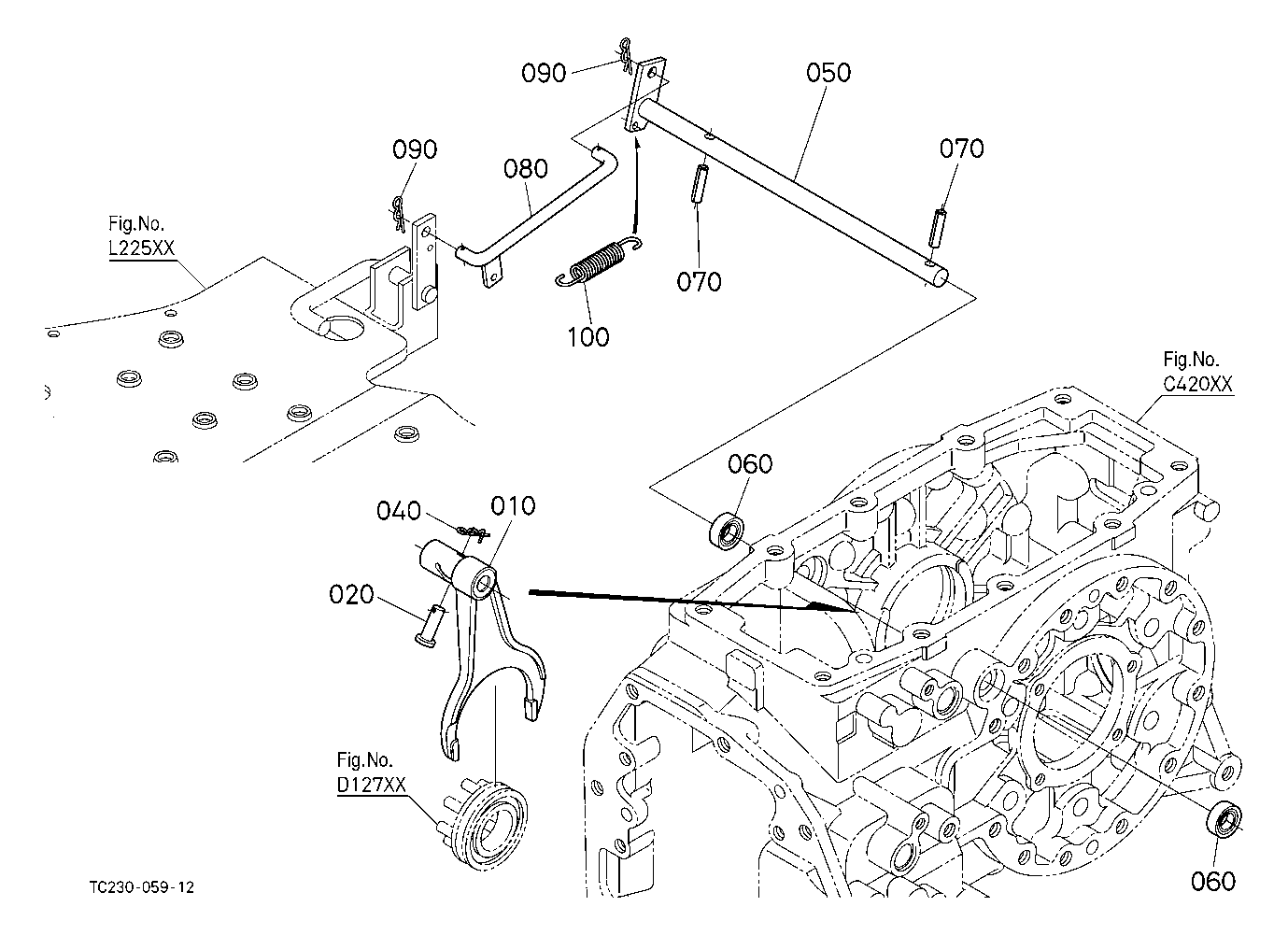 090
050
090
080
070
Fig.No.
L225XX
070
100
Fig.No.
C420XX
060
040
010
020
Fig.No.
D127XX
060
TC230-059-12