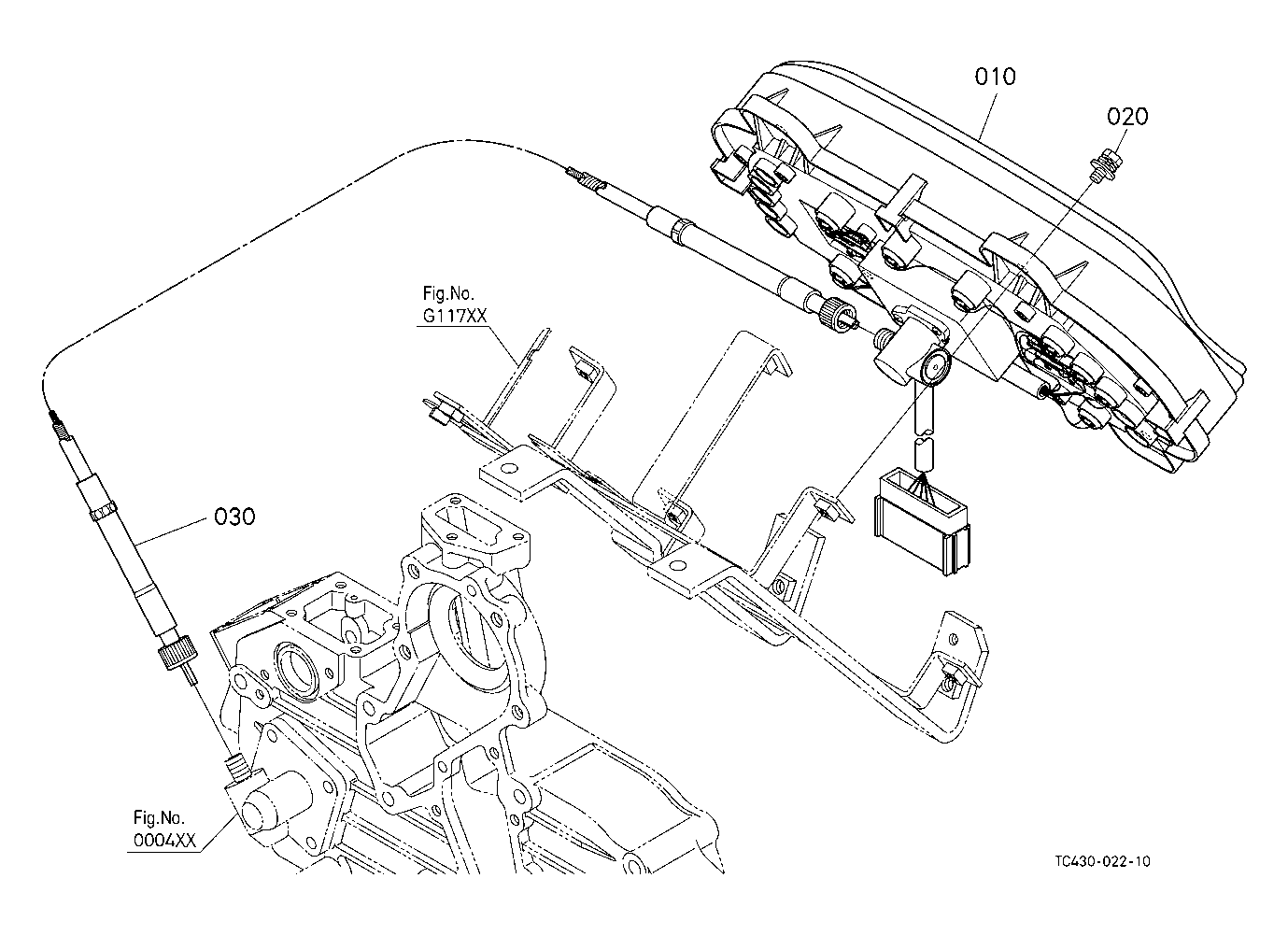 010

020

Fig.No.
G117XX

030

Fig.No.
0004XX

TC430-022-10