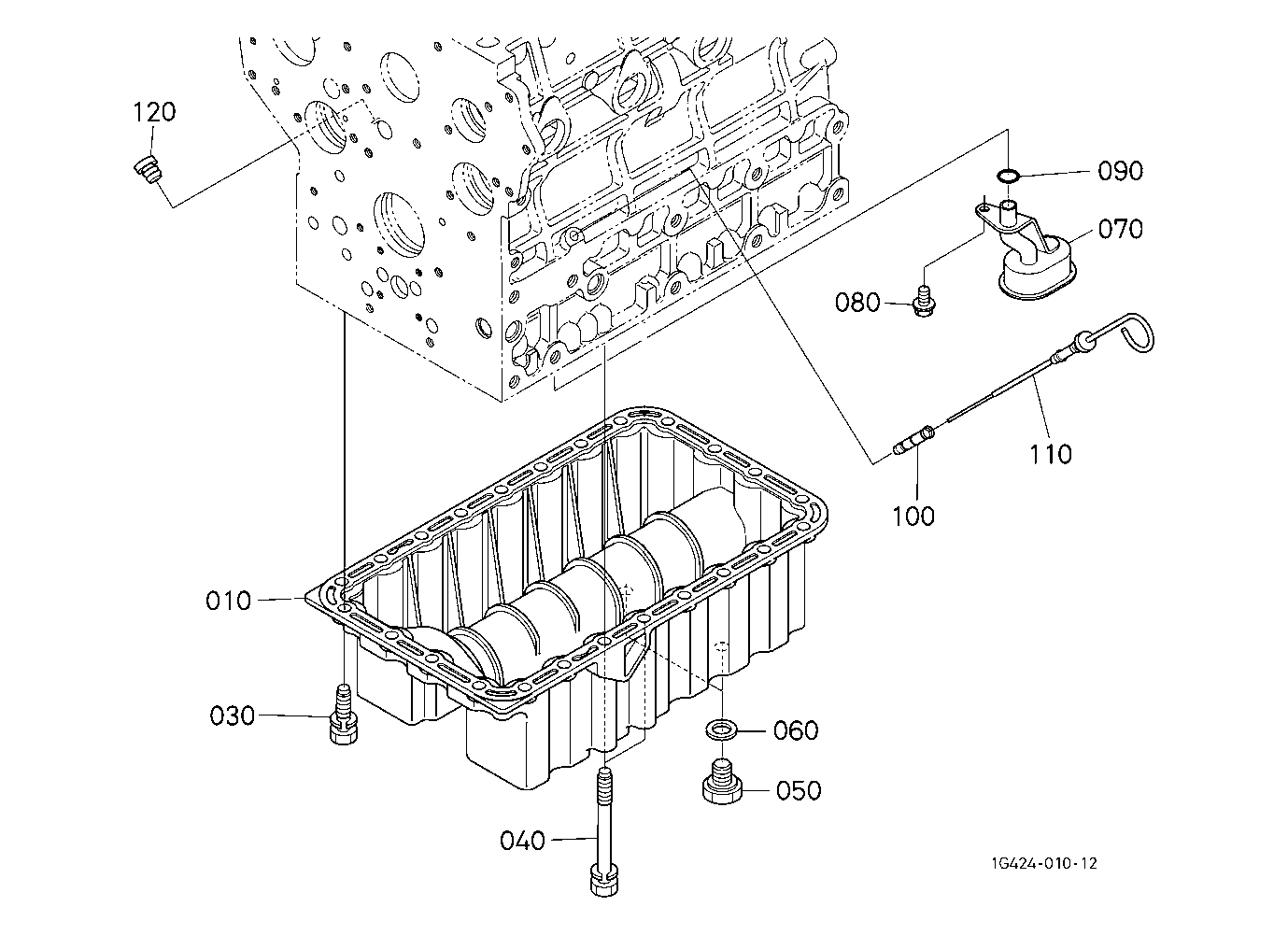 120
090
070
080
110
100
010
030
060
050
040
1G424-010-12