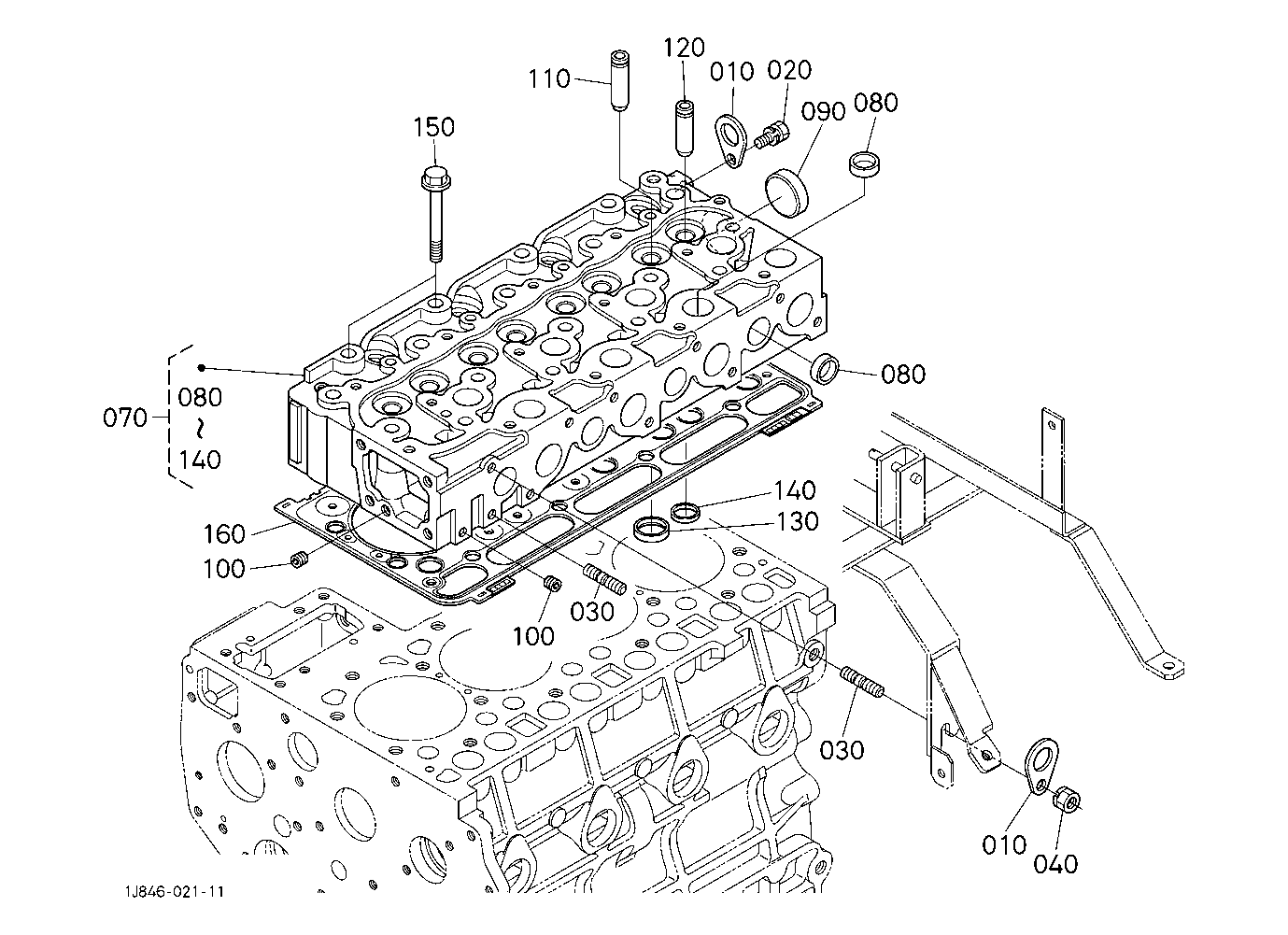 110
120
010
020
090
080
150
080
070
080
~
140
140
130
160
100
030
100
030
010
040
1J846-021-11