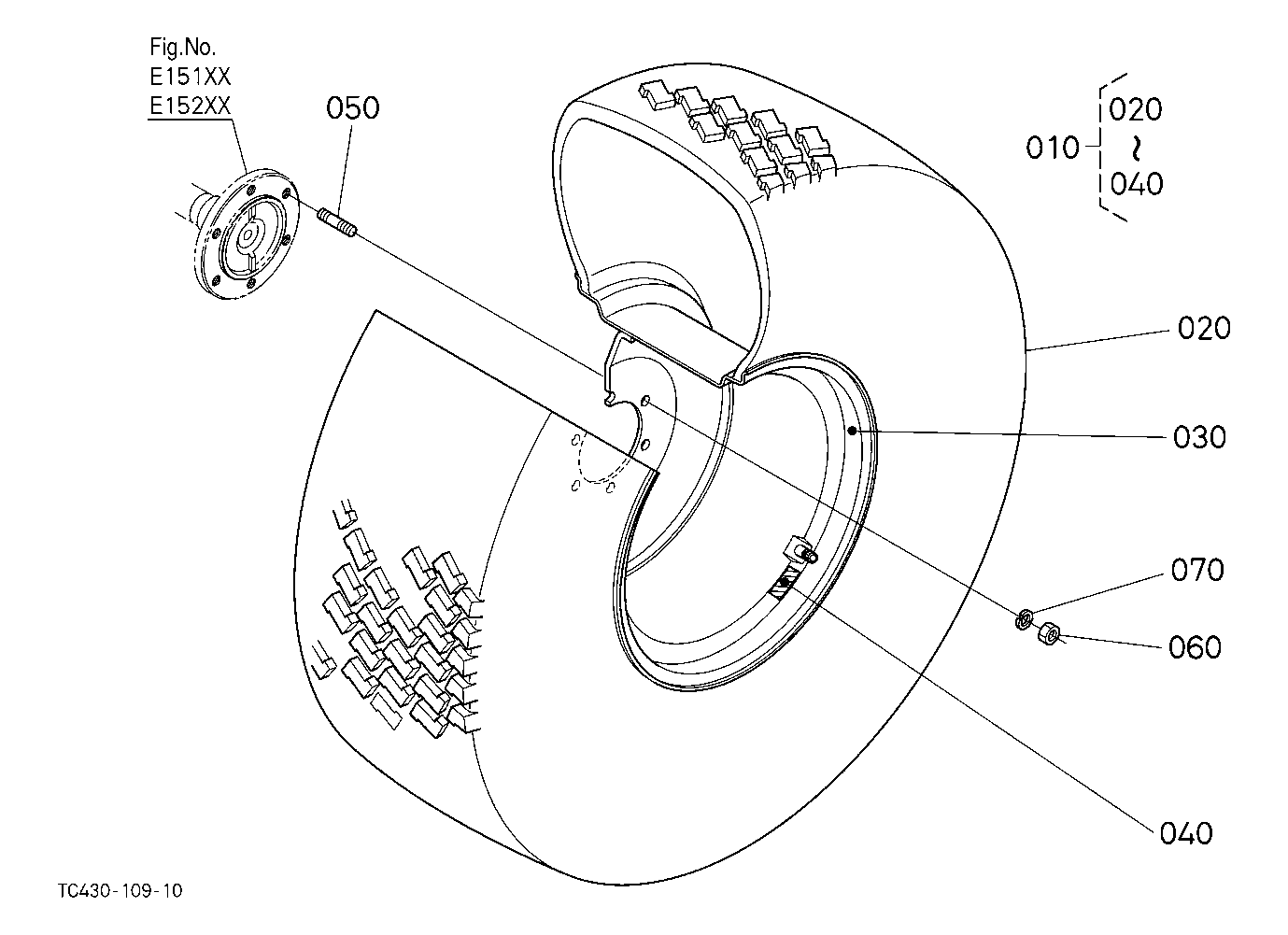 Fig.No.
E151XX
E152XX

050

010 020 ~ 040

020

030

070

060

040

TC430-109-10