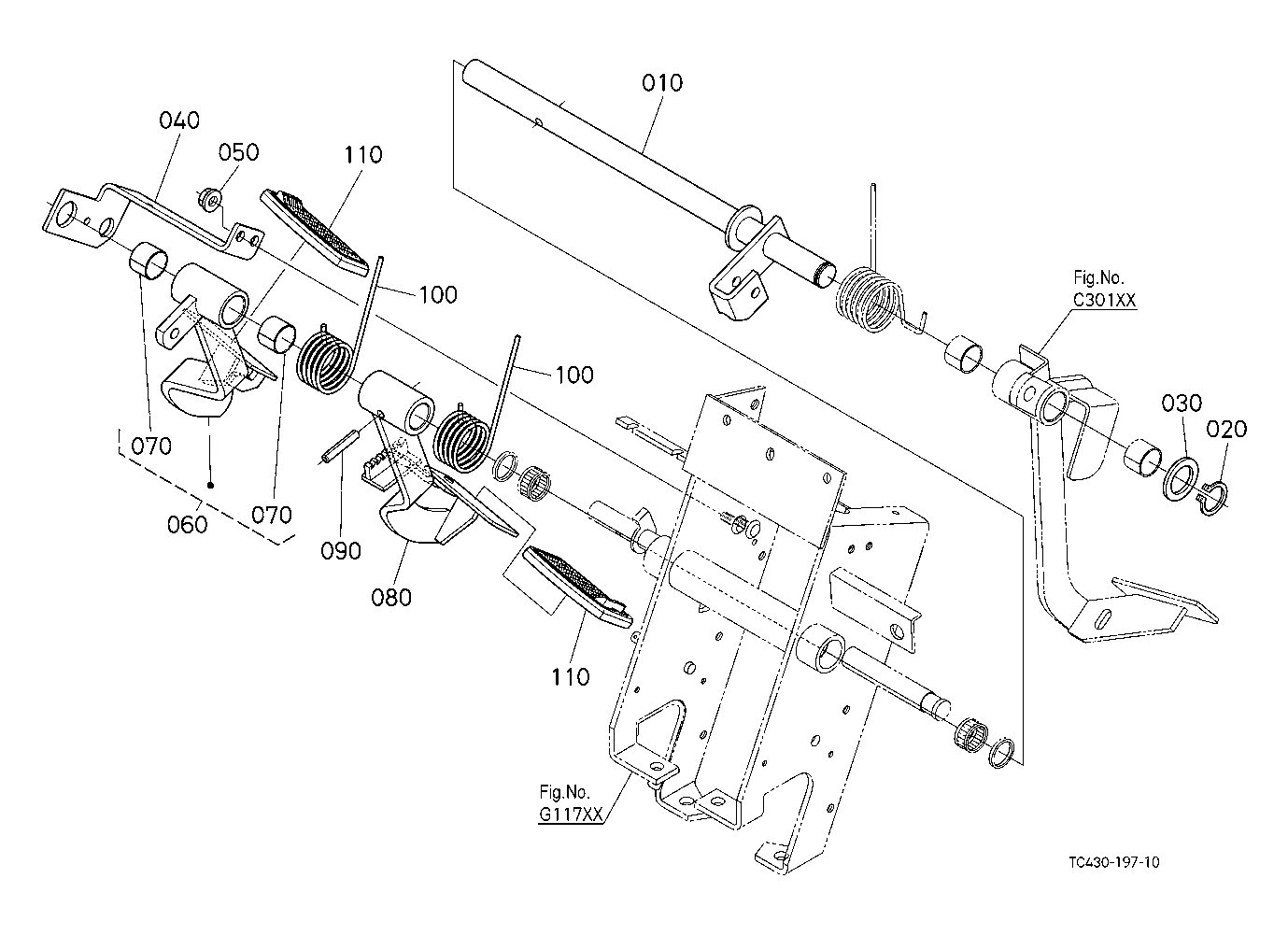 010
040
050
110
100
100
Fig.No.
C301XX
030
020
070
070
060
090
080
110
Fig.No.
G117XX
TC430-197-10