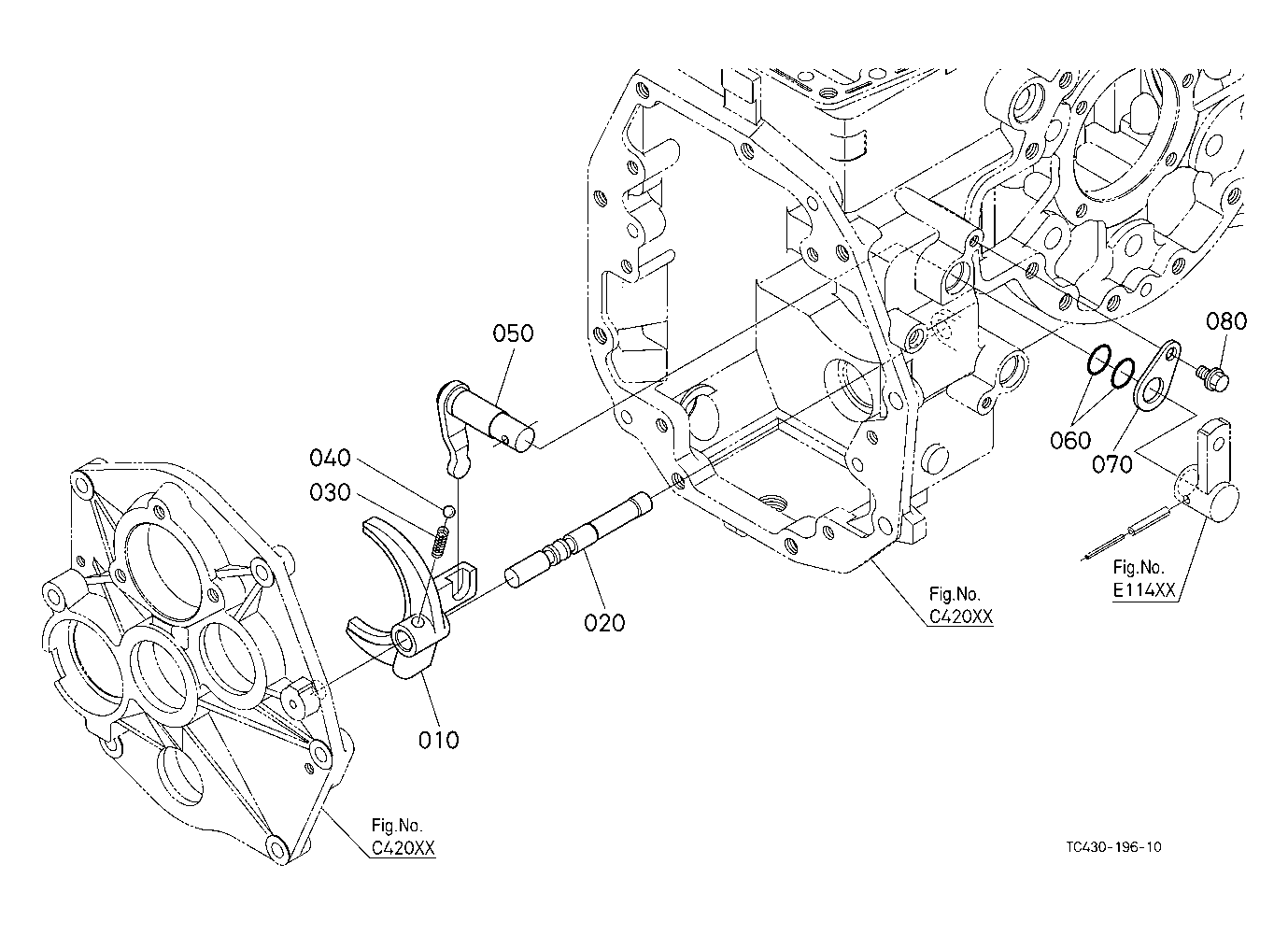 050
080
040
030
060
070
020
Fig.No.
C420XX
Fig.No.
E114XX
010
Fig.No.
C420XX
TC430-196-10