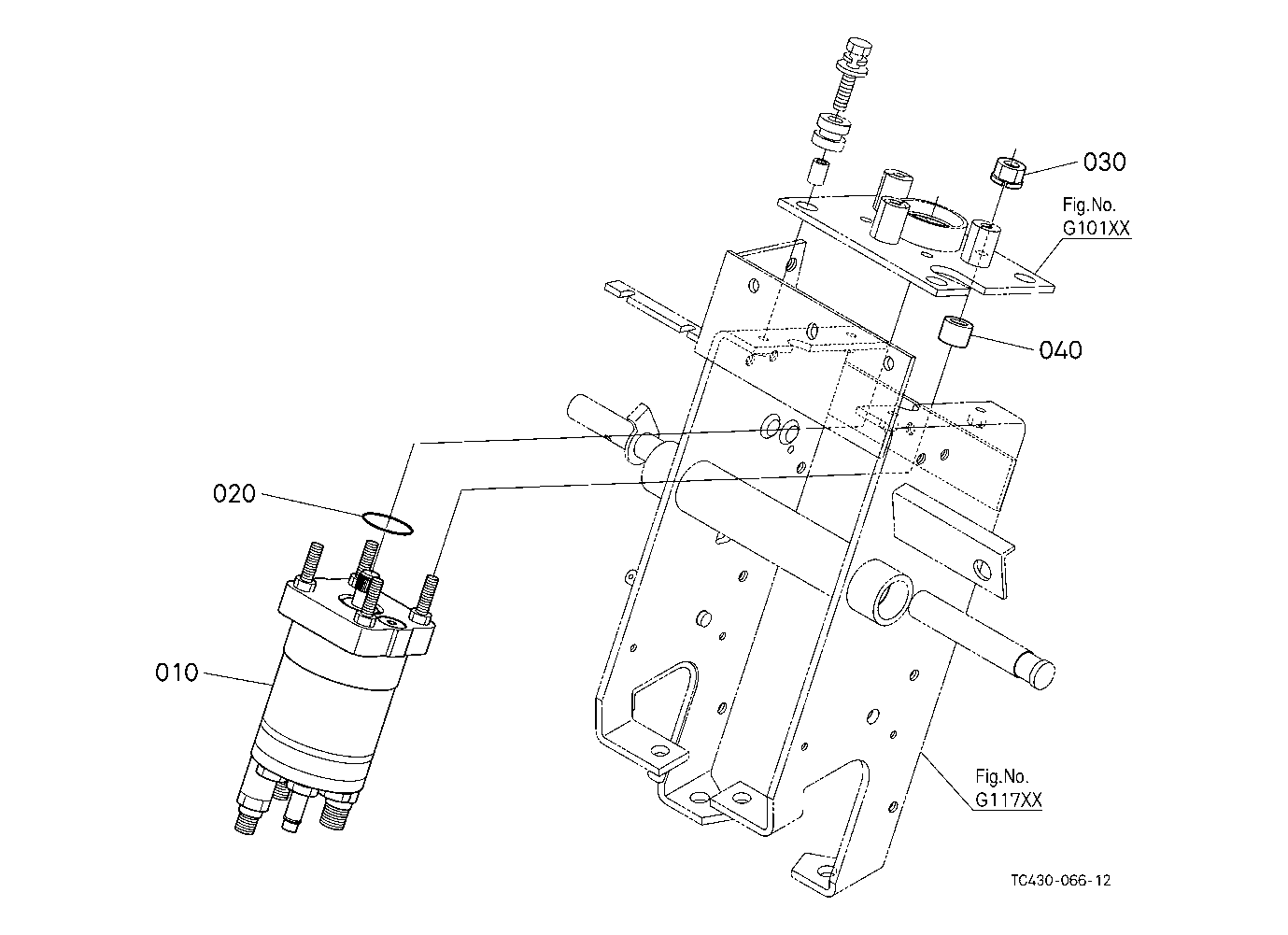 030

Fig.No.
G101XX

040

020

010

Fig.No.
G117XX

TC430-066-12