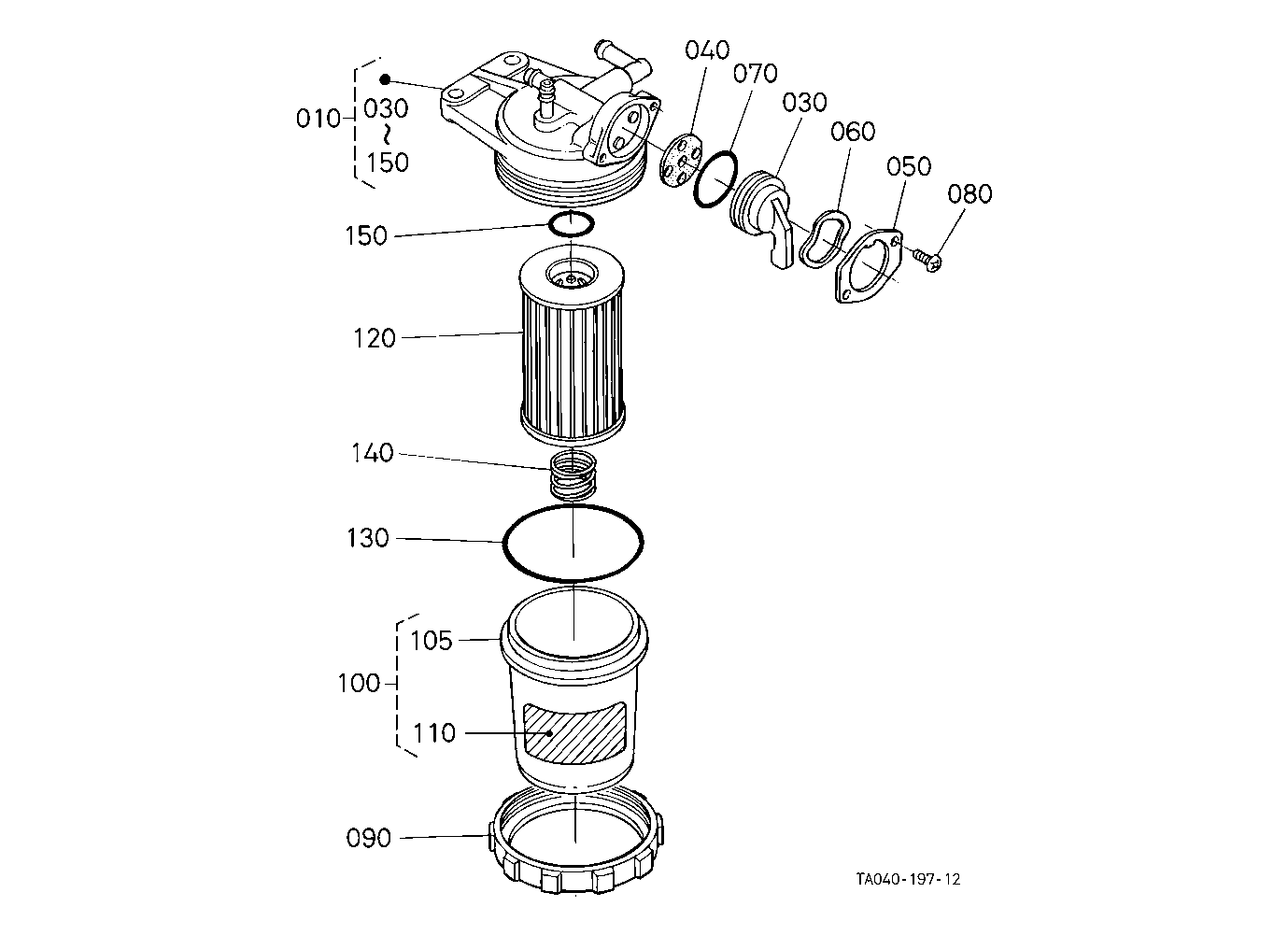 010
030
~
150
040
070
030
060
050
080
150
120
140
130
105
100
110
090
TA040-197-12