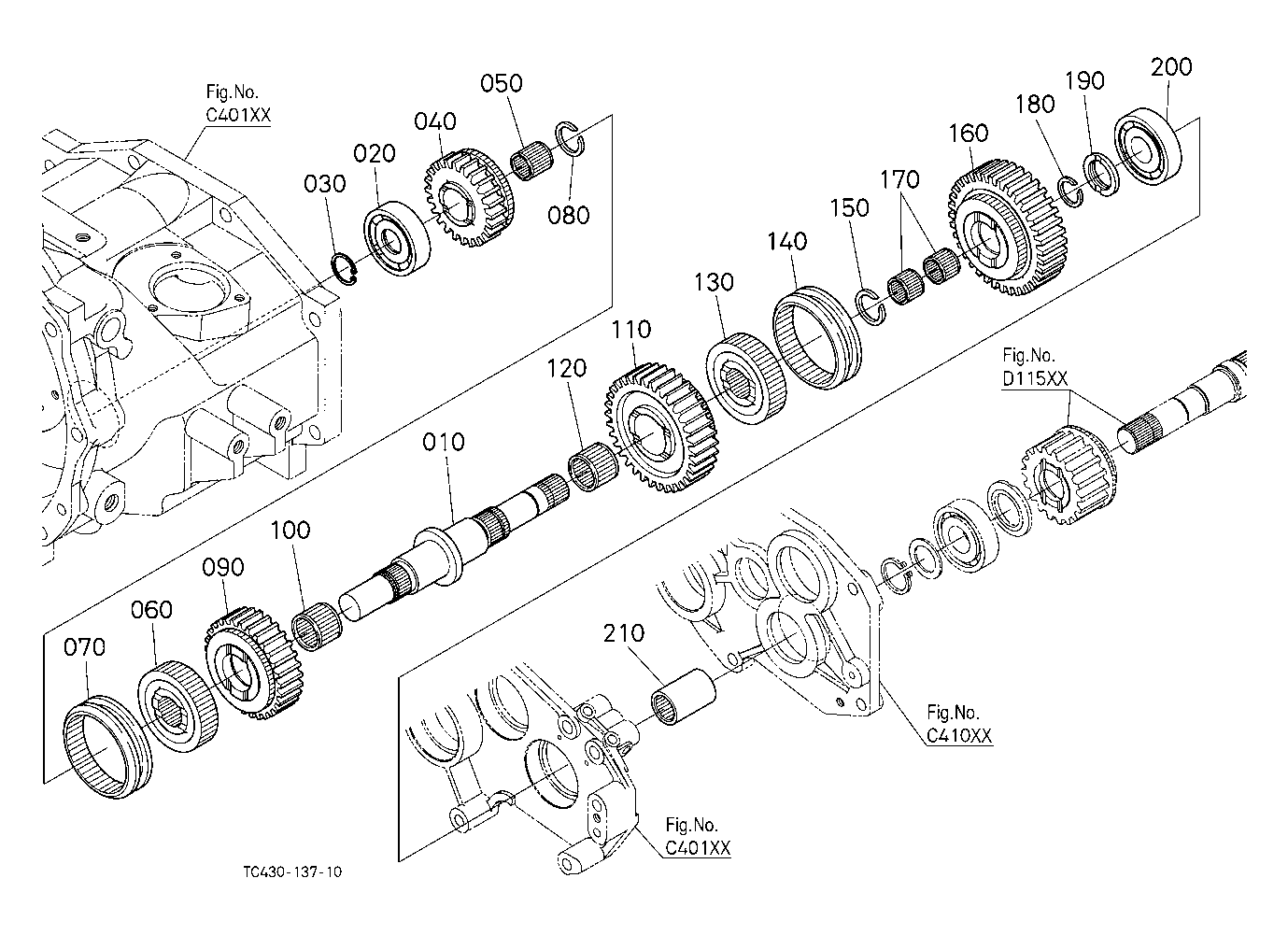 Fig.No.
C401XX

050
040
020
030
080

200
190
180
160
170
150
140
130
110
120
010

Fig.No.
D115XX

100
090
060
070

210

Fig.No.
C410XX

Fig.No.
C401XX

TC430-137-10