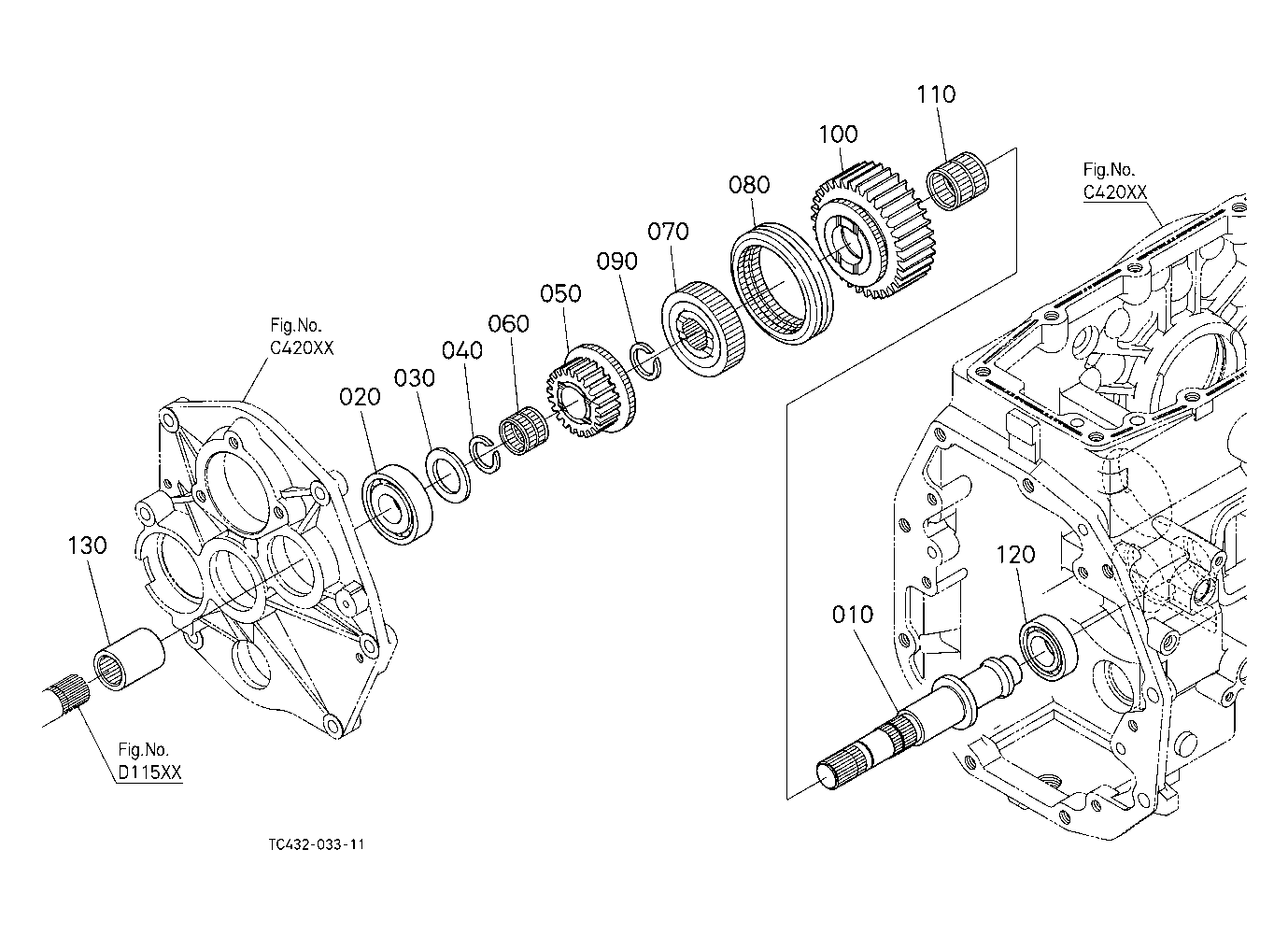 110

100

Fig.No.
C420XX

080

070

090

050

060

040

030

020

Fig.No.
C420XX

130

120

010

Fig.No.
D115XX

TC432-033-11