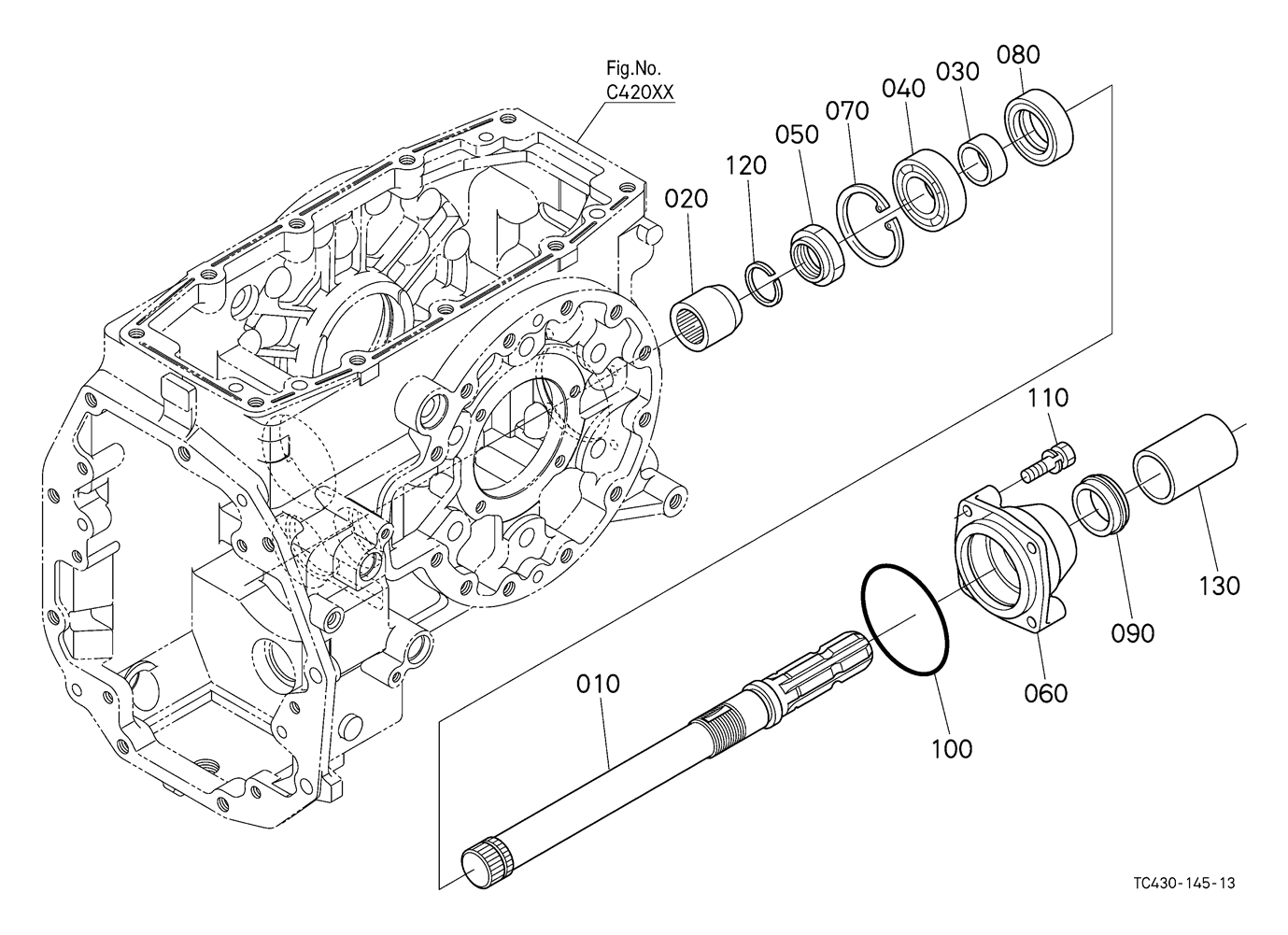 Fig.No.
C420XX

080
030
040
070
050
120
020

110
130
090
060
100
010

TC430-145-13