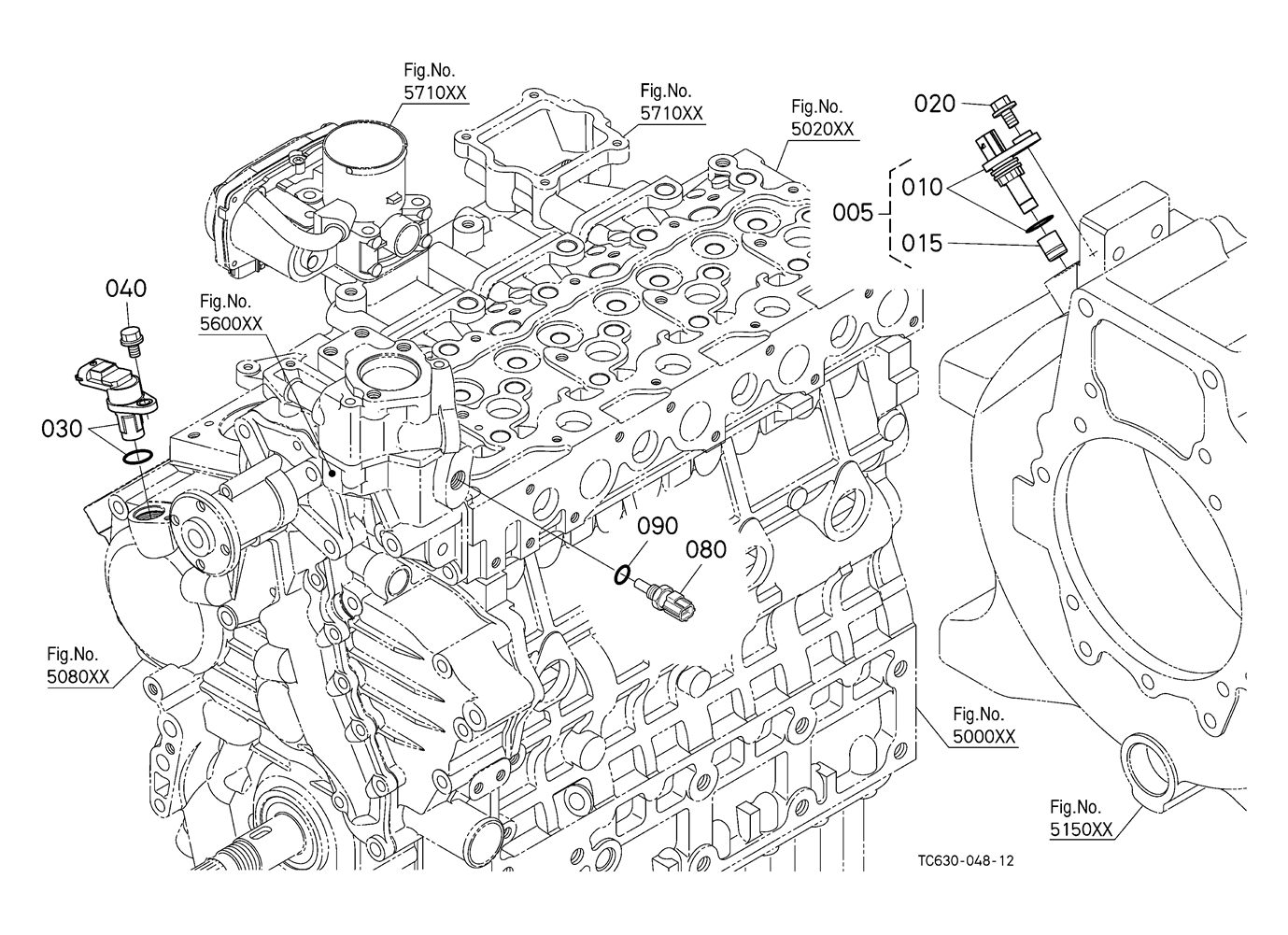 Fig.No.
5710XX

Fig.No.
5710XX

Fig.No.
5020XX

020

005

010

015

040

Fig.No.
5600XX

030

090

080

Fig.No.
5080XX

Fig.No.
5000XX

Fig.No.
5150XX

TC630-048-12