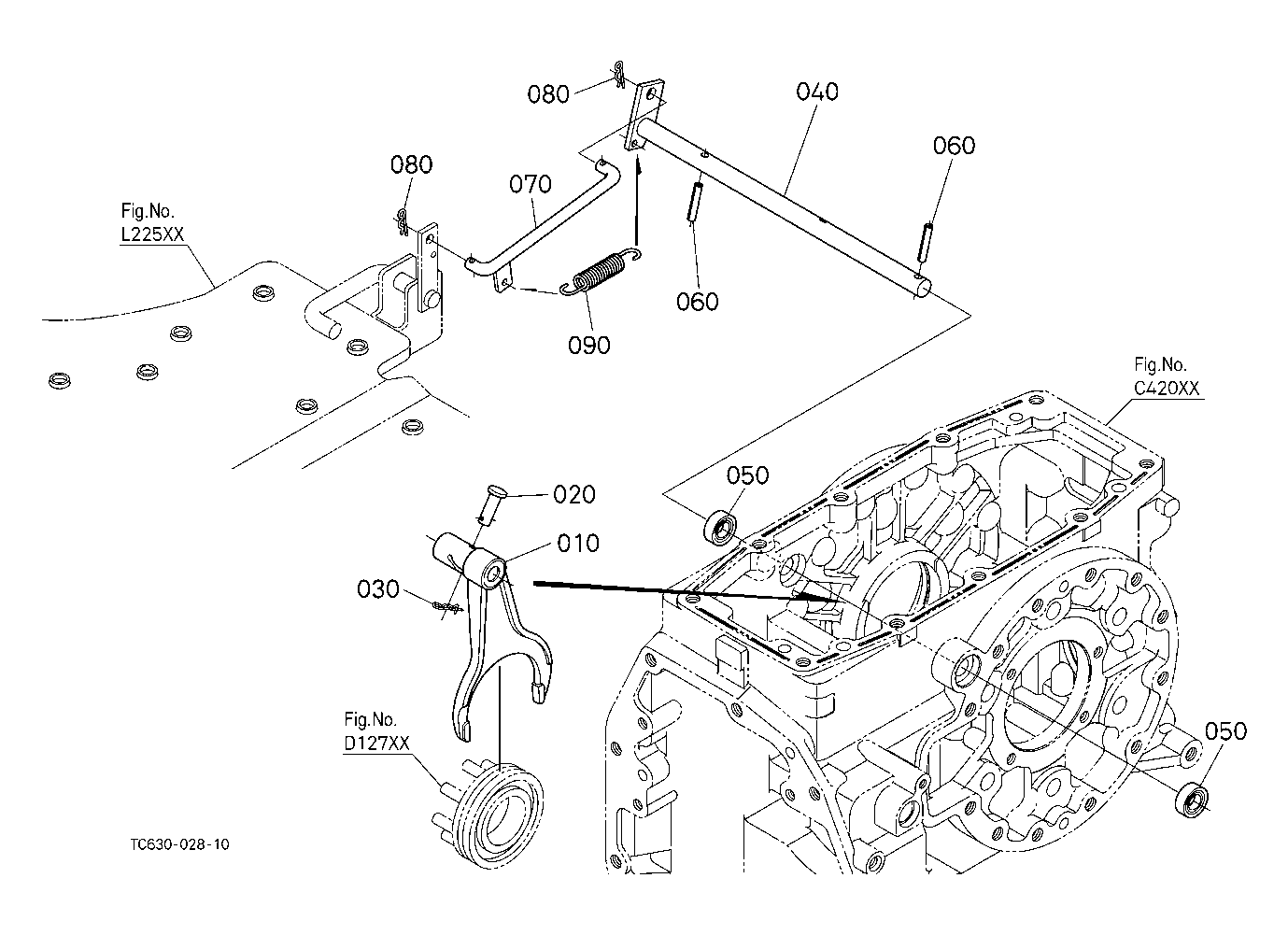 080
040
060
080
070
Fig.No.
L225XX
060
090
Fig.No.
C420XX
050
020
010
030
Fig.No.
D127XX
050
TC630-028-10