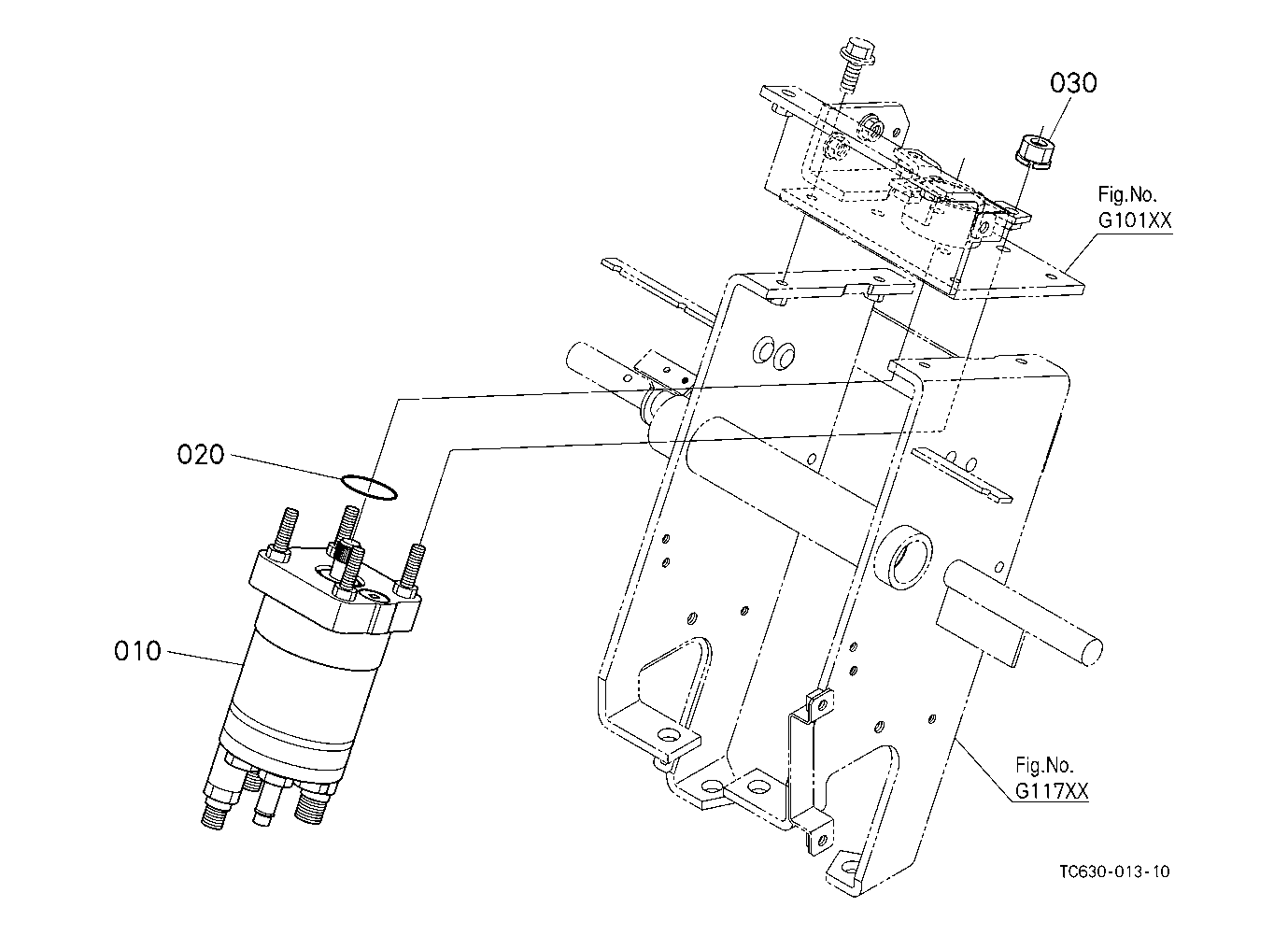 030

Fig.No.
G101XX

020

010

Fig.No.
G117XX

TC630-013-10